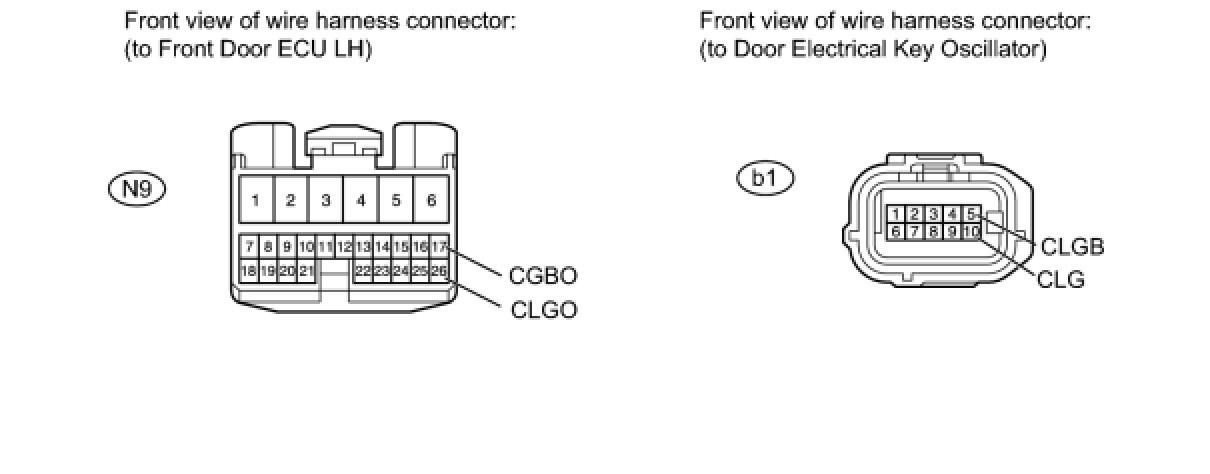 Front view of wire harness connector:
(to Front Door ECU LH)

N9

1 2 3 4 5 6
7 8 9 10 11 12 13 14 15 16 17
18 19 20 21 22 23 24 25 26

CGBO
CLGO

Front view of wire harness connector:
(to Door Electrical Key Oscillator)

b1

1 2 3 4 5
6 7 8 9 10

CLGB
CLG