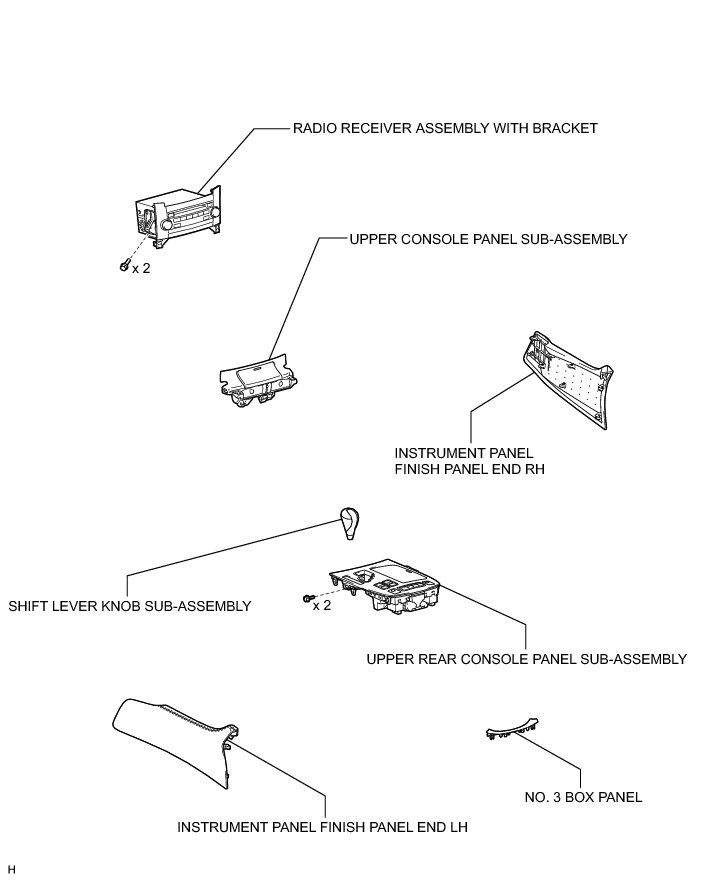 RADIO RECEIVER ASSEMBLY WITH BRACKET

x 2

UPPER CONSOLE PANEL SUB-ASSEMBLY

INSTRUMENT PANEL FINISH PANEL END RH

SHIFT LEVER KNOB SUB-ASSEMBLY

x 2

UPPER REAR CONSOLE PANEL SUB-ASSEMBLY

NO. 3 BOX PANEL

INSTRUMENT PANEL FINISH PANEL END LH

H