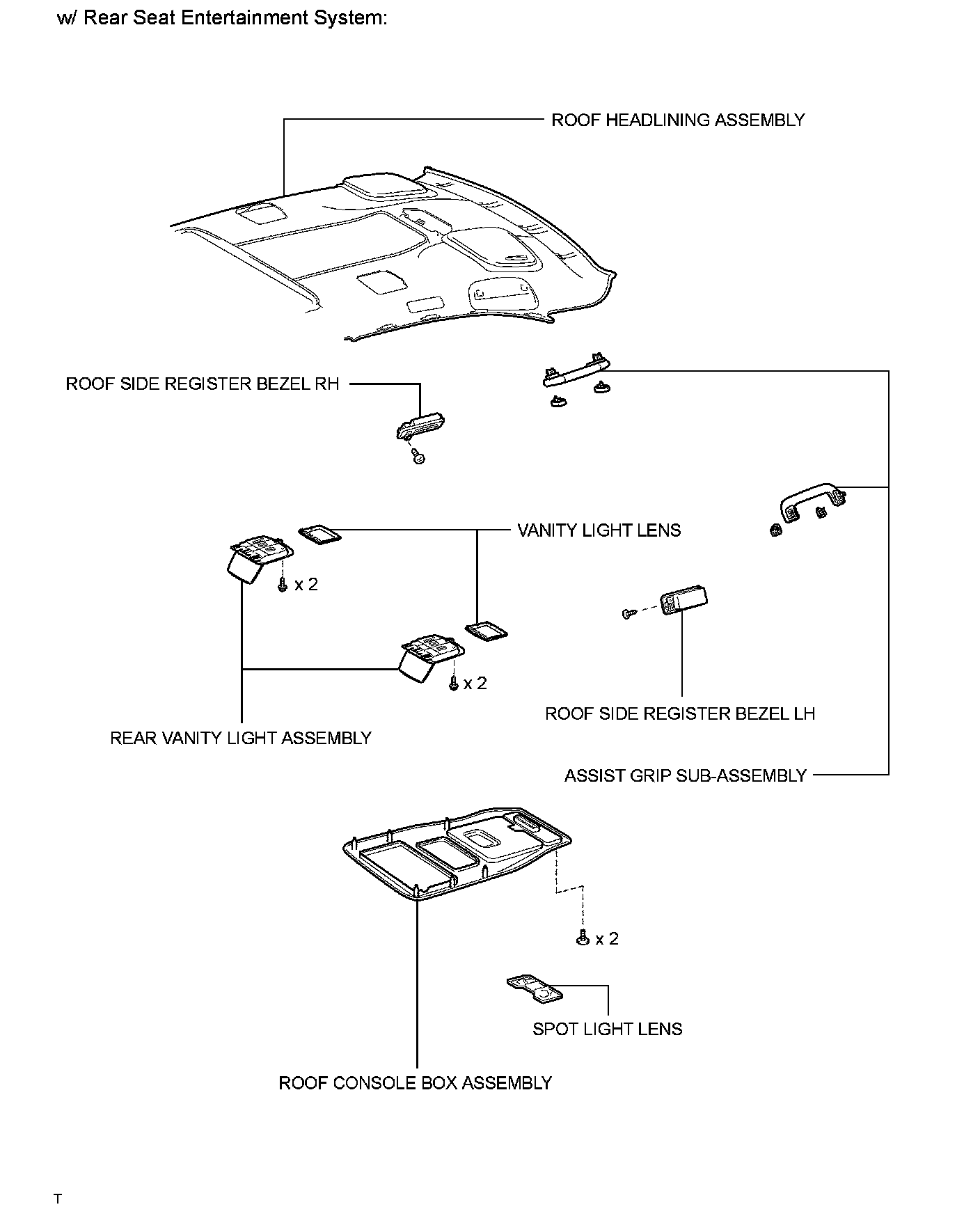 w/ Rear Seat Entertainment System:

ROOF HEADLINING ASSEMBLY

ROOF SIDE REGISTER BEZEL RH

VANITY LIGHT LENS

x 2

x 2

ROOF SIDE REGISTER BEZEL LH

REAR VANITY LIGHT ASSEMBLY

ASSIST GRIP SUB-ASSEMBLY

x 2

SPOT LIGHT LENS

ROOF CONSOLE BOX ASSEMBLY

T