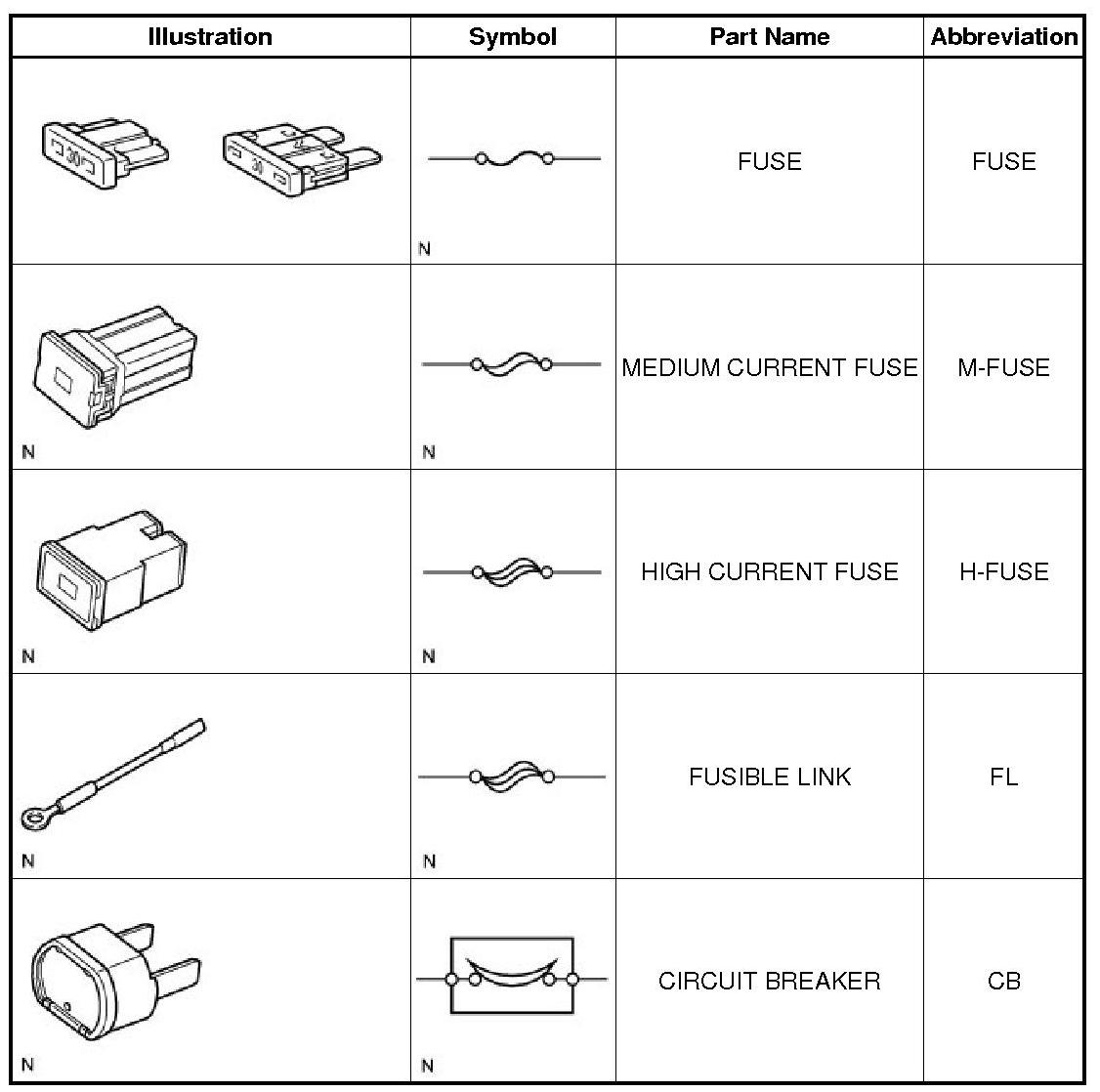 | Illustration | Symbol | Part Name | Abbreviation |
|---|---|---|---|
| 30 30 | N | FUSE | FUSE |
| N | N | MEDIUM CURRENT FUSE | M-FUSE |
| N | N | HIGH CURRENT FUSE | H-FUSE |
| N | N | FUSIBLE LINK | FL |
| N | N | CIRCUIT BREAKER | CB |