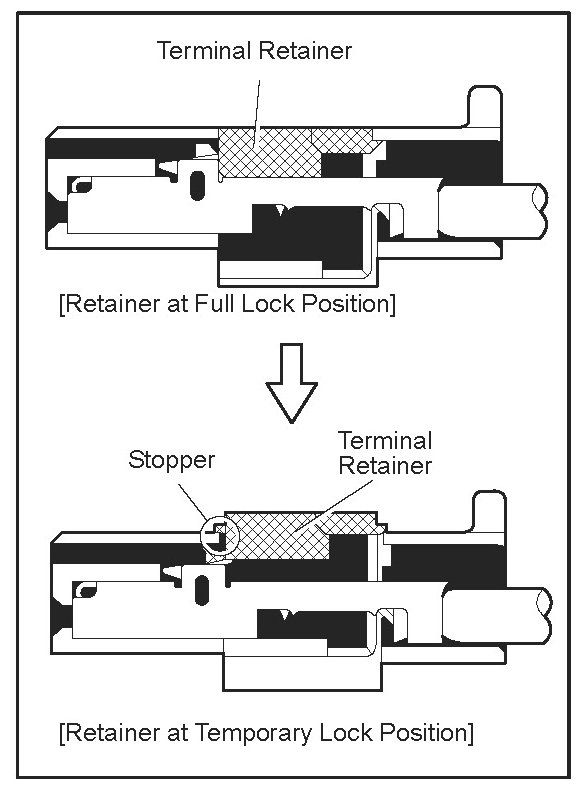 Terminal Retainer

[Retainer at Full Lock Position]

Stopper

Terminal Retainer

[Retainer at Temporary Lock Position]