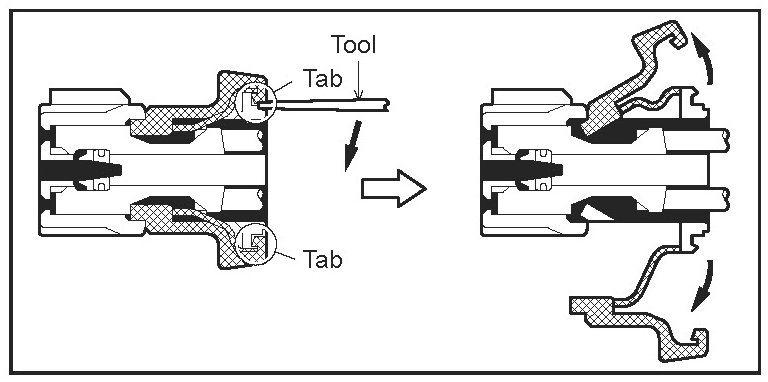 Tool
Tab
Tab