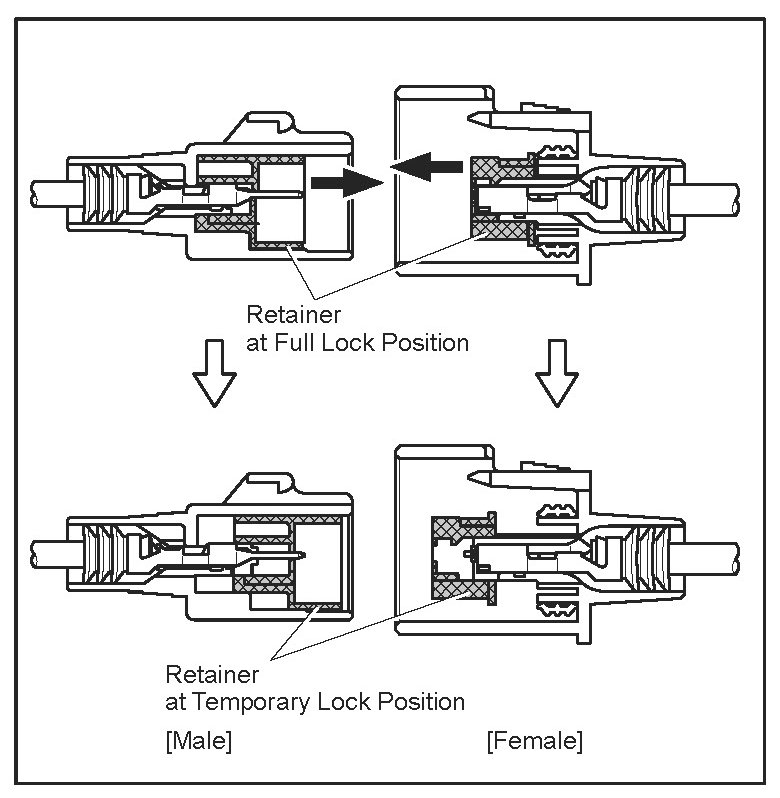 Retainer
at Full Lock Position

Retainer
at Temporary Lock Position

[Male]

[Female]