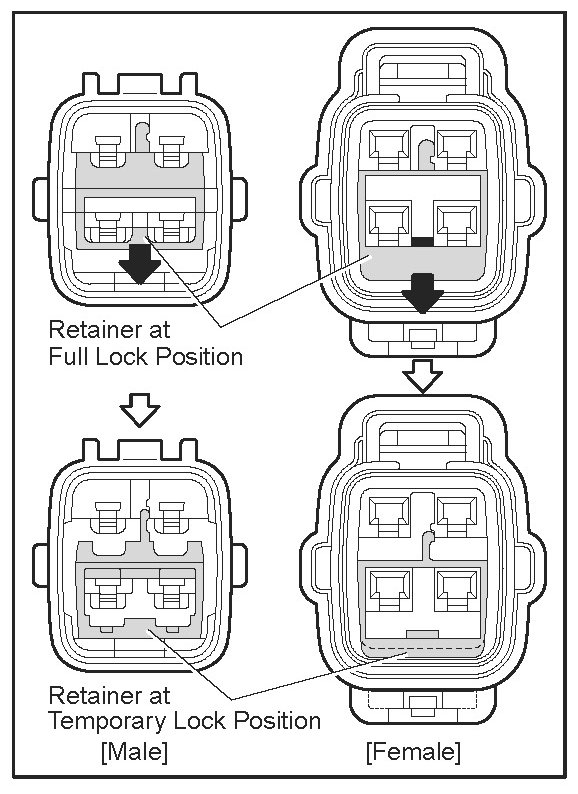 Retainer at
Full Lock Position

Retainer at
Temporary Lock Position

[Male]

[Female]