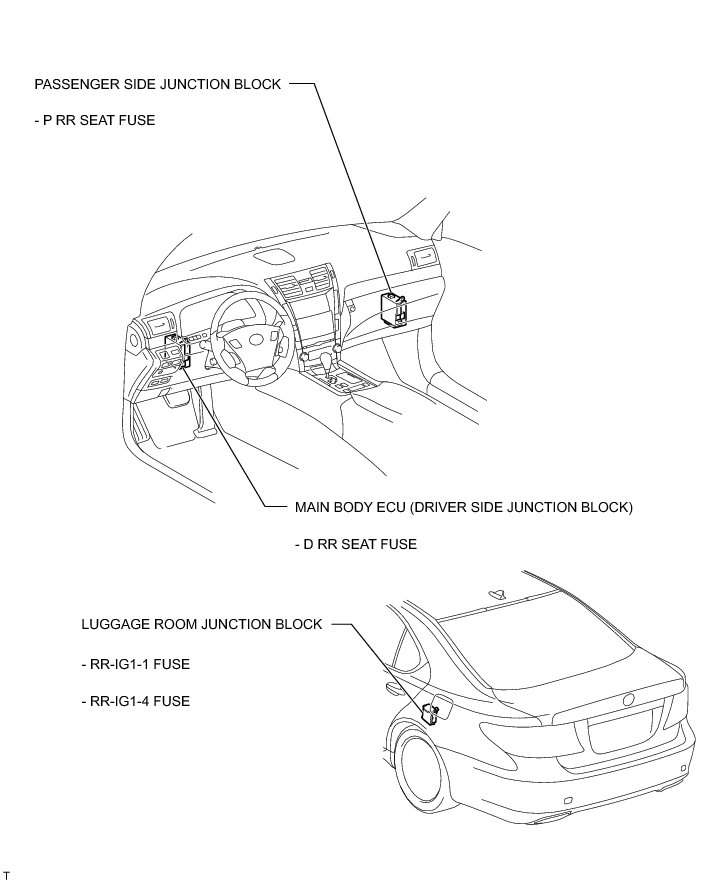 PASSENGER SIDE JUNCTION BLOCK

- P RR SEAT FUSE

MAIN BODY ECU (DRIVER SIDE JUNCTION BLOCK)

- D RR SEAT FUSE

LUGGAGE ROOM JUNCTION BLOCK

- RR-IG1-1 FUSE

- RR-IG1-4 FUSE

T