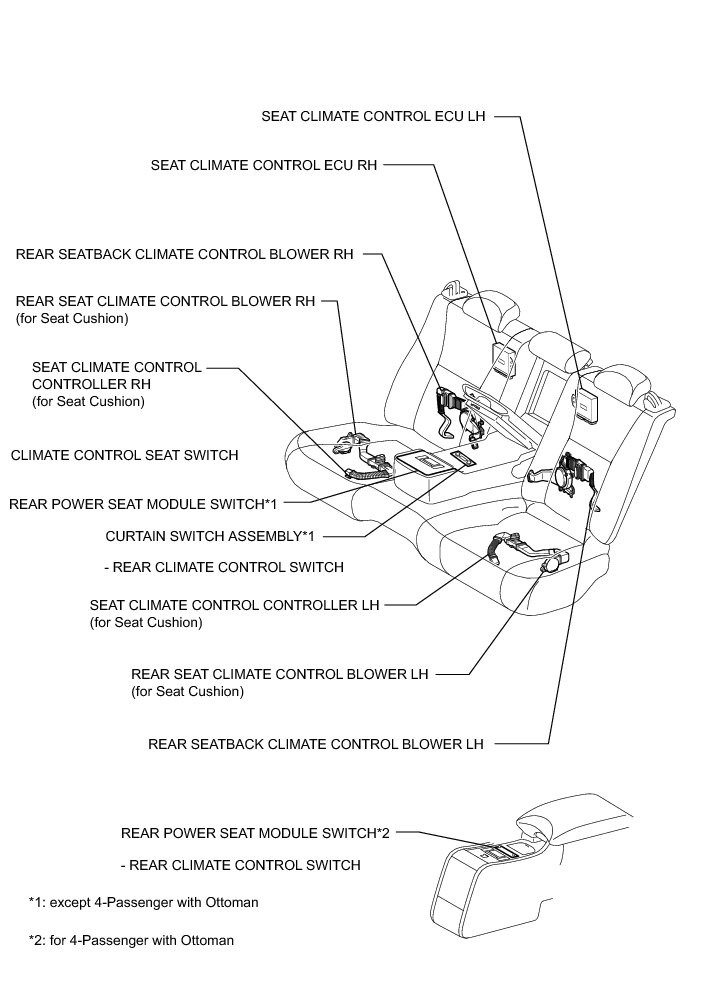 SEAT CLIMATE CONTROL ECU LH

SEAT CLIMATE CONTROL ECU RH

REAR SEATBACK CLIMATE CONTROL BLOWER RH

REAR SEAT CLIMATE CONTROL BLOWER RH
(for Seat Cushion)

SEAT CLIMATE CONTROL CONTROLLER RH
(for Seat Cushion)

CLIMATE CONTROL SEAT SWITCH

REAR POWER SEAT MODULE SWITCH*1

CURTAIN SWITCH ASSEMBLY*1

- REAR CLIMATE CONTROL SWITCH

SEAT CLIMATE CONTROL CONTROLLER LH
(for Seat Cushion)

REAR SEAT CLIMATE CONTROL BLOWER LH
(for Seat Cushion)

REAR SEATBACK CLIMATE CONTROL BLOWER LH

REAR POWER SEAT MODULE SWITCH*2

- REAR CLIMATE CONTROL SWITCH

*1: except 4-Passenger with Ottoman

*2: for 4-Passenger with Ottoman