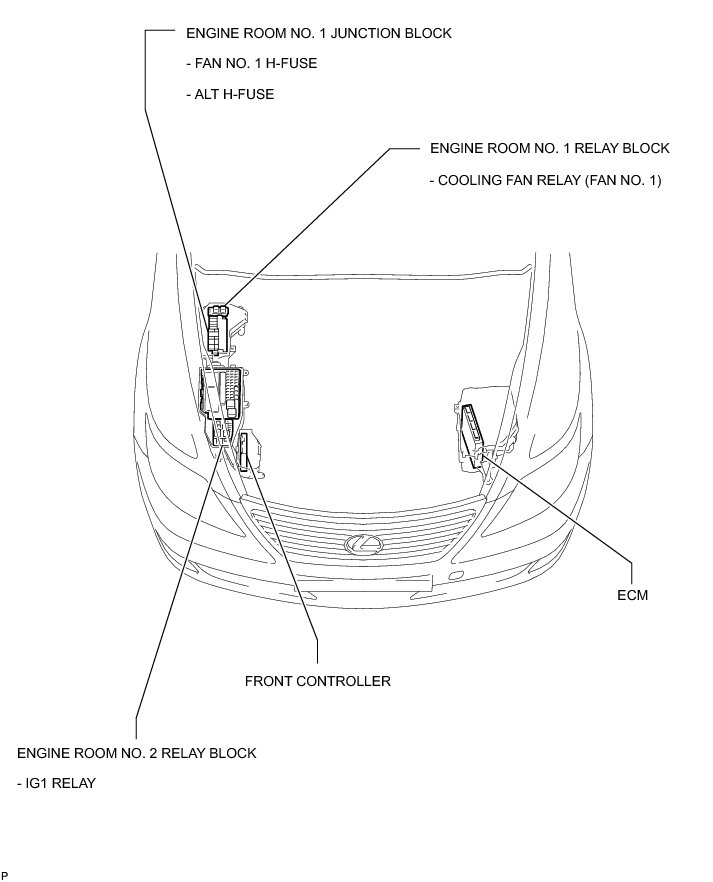 ENGINE ROOM NO. 1 JUNCTION BLOCK

- FAN NO. 1 H-FUSE

- ALT H-FUSE

ENGINE ROOM NO. 1 RELAY BLOCK

- COOLING FAN RELAY (FAN NO. 1)

ECM

FRONT CONTROLLER

ENGINE ROOM NO. 2 RELAY BLOCK

- IG1 RELAY

P