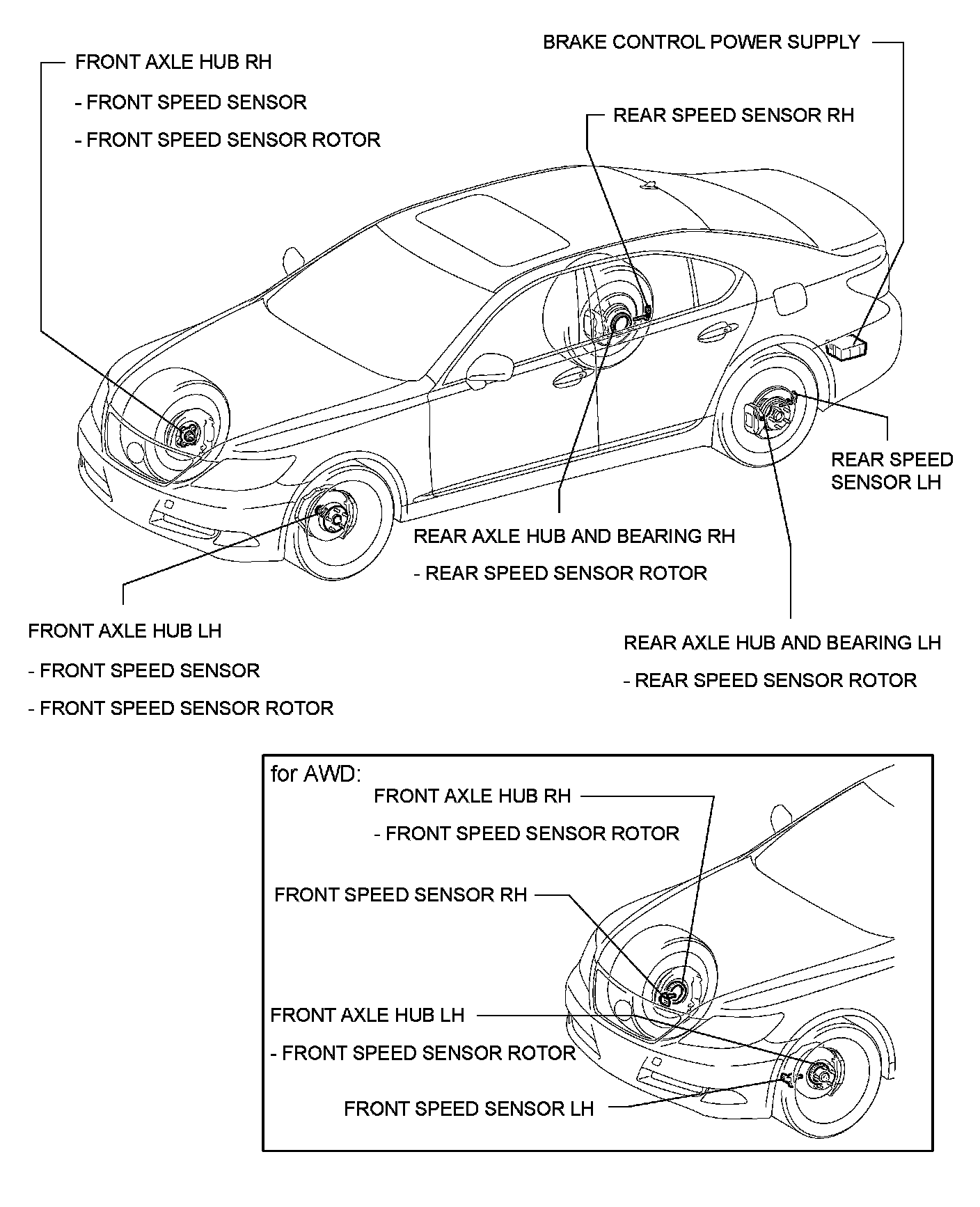 FRONT AXLE HUB RH
- FRONT SPEED SENSOR
- FRONT SPEED SENSOR ROTOR

BRAKE CONTROL POWER SUPPLY

REAR SPEED SENSOR RH

REAR SPEED SENSOR LH

REAR AXLE HUB AND BEARING RH
- REAR SPEED SENSOR ROTOR

FRONT AXLE HUB LH
- FRONT SPEED SENSOR
- FRONT SPEED SENSOR ROTOR

REAR AXLE HUB AND BEARING LH
- REAR SPEED SENSOR ROTOR

for AWD:
FRONT AXLE HUB RH
- FRONT SPEED SENSOR ROTOR

FRONT SPEED SENSOR RH

FRONT AXLE HUB LH
- FRONT SPEED SENSOR ROTOR

FRONT SPEED SENSOR LH