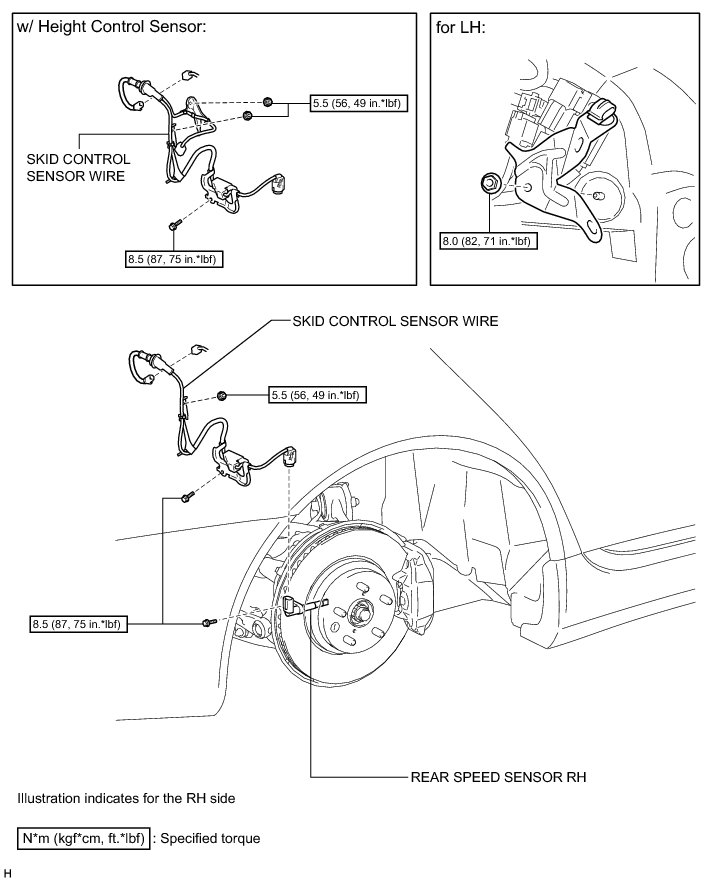 w/ Height Control Sensor:

5.5 (56, 49 in.*lbf)

SKID CONTROL SENSOR WIRE

8.5 (87, 75 in.*lbf)

for LH:

8.0 (82, 71 in.*lbf)

SKID CONTROL SENSOR WIRE

5.5 (56, 49 in.*lbf)

8.5 (87, 75 in.*lbf)

REAR SPEED SENSOR RH

Illustration indicates for the RH side

N*m (kgf*cm, ft.*lbf) : Specified torque

H