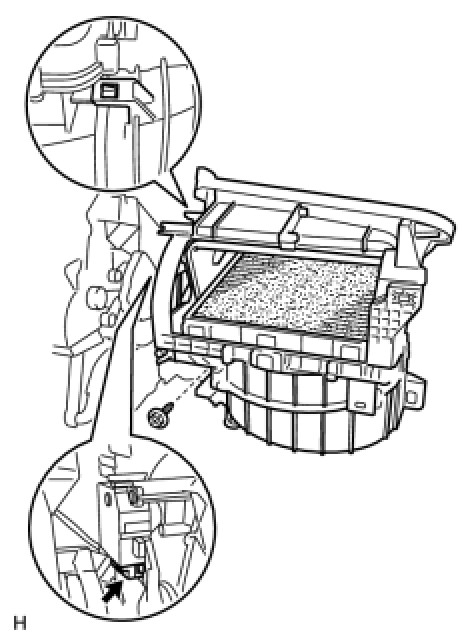 H