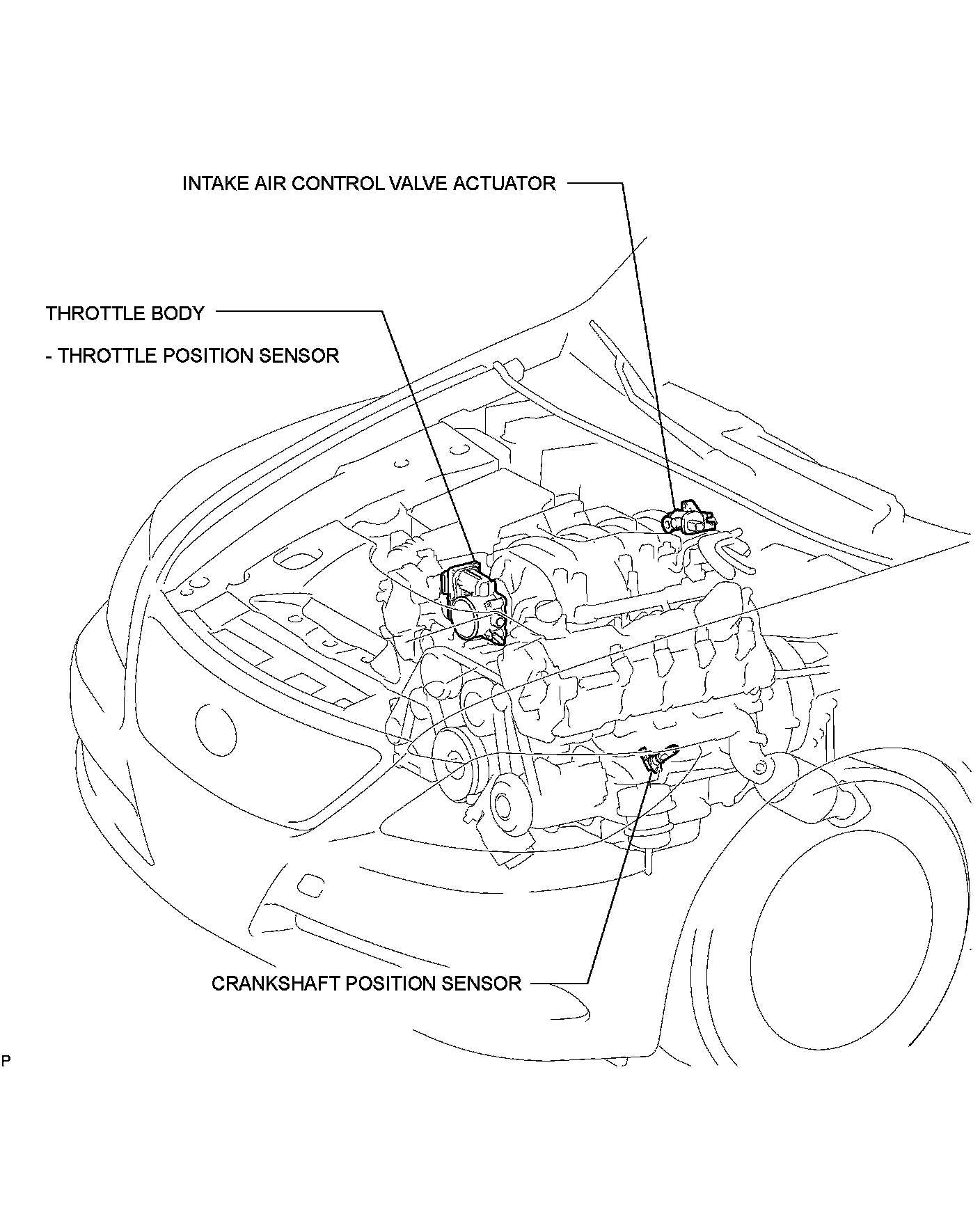 INTAKE AIR CONTROL VALVE ACTUATOR

THROTTLE BODY

- THROTTLE POSITION SENSOR

CRANKSHAFT POSITION SENSOR

P