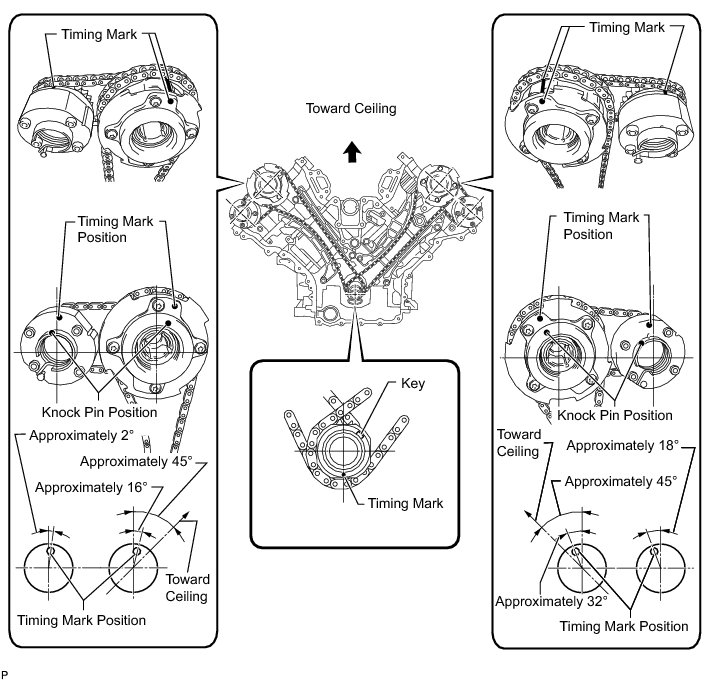 Timing Mark

Timing Mark Position

Knock Pin Position

Approximately 2°

Approximately 45°

Approximately 16°

Toward Ceiling

Timing Mark Position

Toward Ceiling

Key

Timing Mark

Timing Mark

Timing Mark Position

Knock Pin Position

Toward Ceiling

Approximately 18°

Approximately 45°

Approximately 32°

Timing Mark Position

P