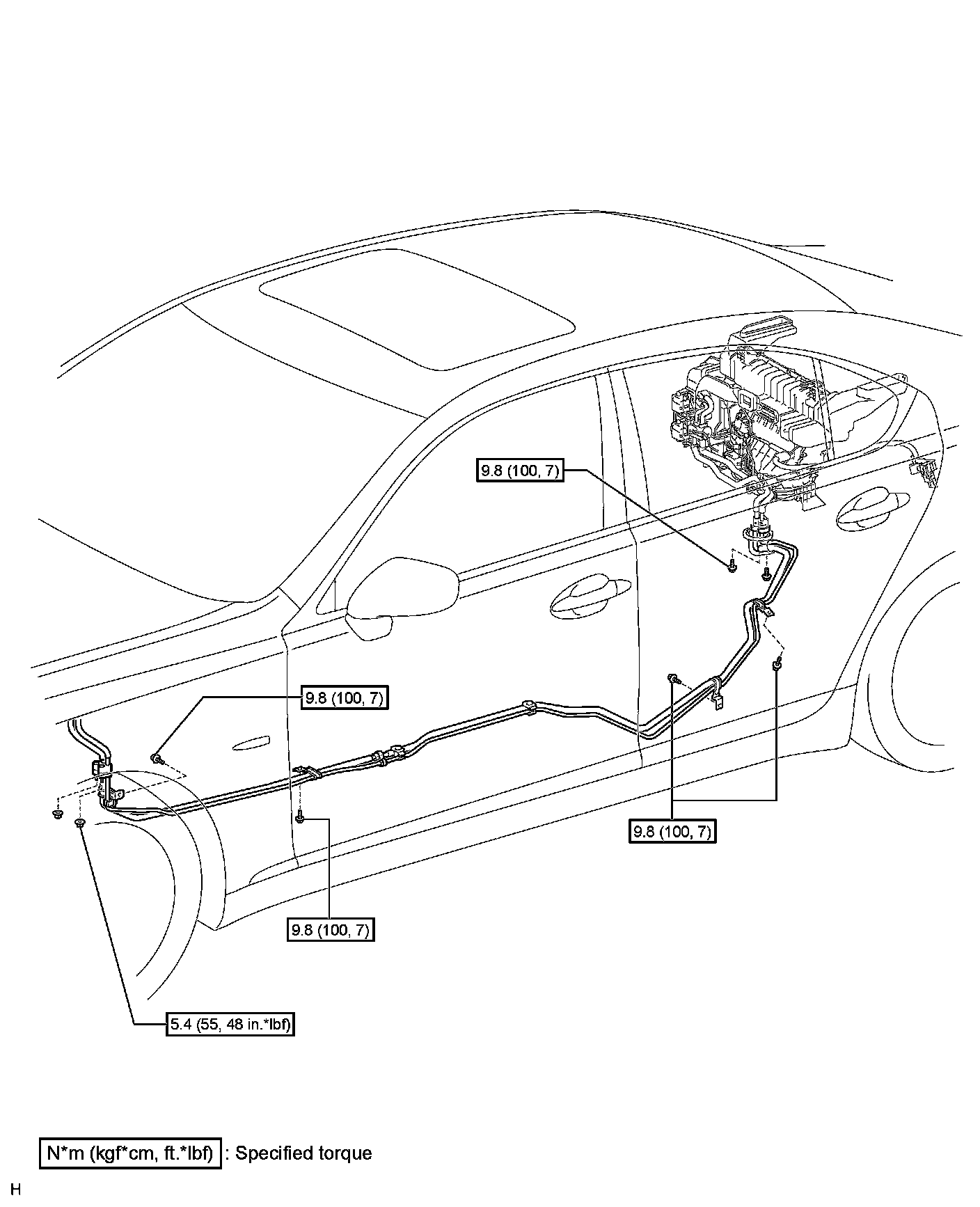 9.8 (100, 7)

9.8 (100, 7)

9.8 (100, 7)

9.8 (100, 7)

5.4 (55, 48 in.*lbf)

N*m (kgf*cm, ft.*lbf) : Specified torque

H