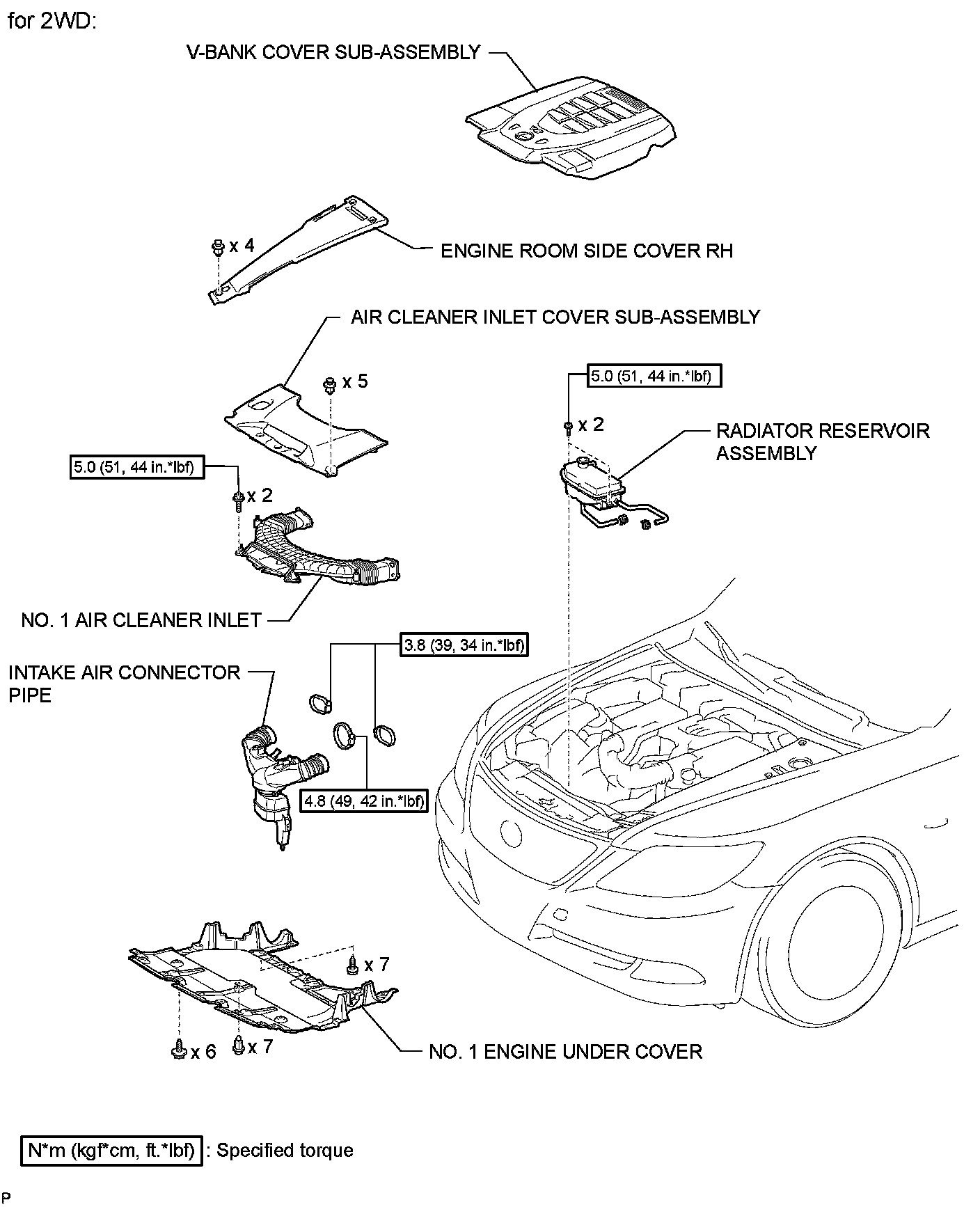 for 2WD:

V-BANK COVER SUB-ASSEMBLY

x 4

ENGINE ROOM SIDE COVER RH

AIR CLEANER INLET COVER SUB-ASSEMBLY

x 5

5.0 (51, 44 in.*lbf)

x 2

RADIATOR RESERVOIR ASSEMBLY

5.0 (51, 44 in.*lbf)

x 2

NO. 1 AIR CLEANER INLET

3.8 (39, 34 in.*lbf)

INTAKE AIR CONNECTOR PIPE

4.8 (49, 42 in.*lbf)

x 7

x 6

x 7

NO. 1 ENGINE UNDER COVER

N*m (kgf*cm, ft.*lbf) : Specified torque

P