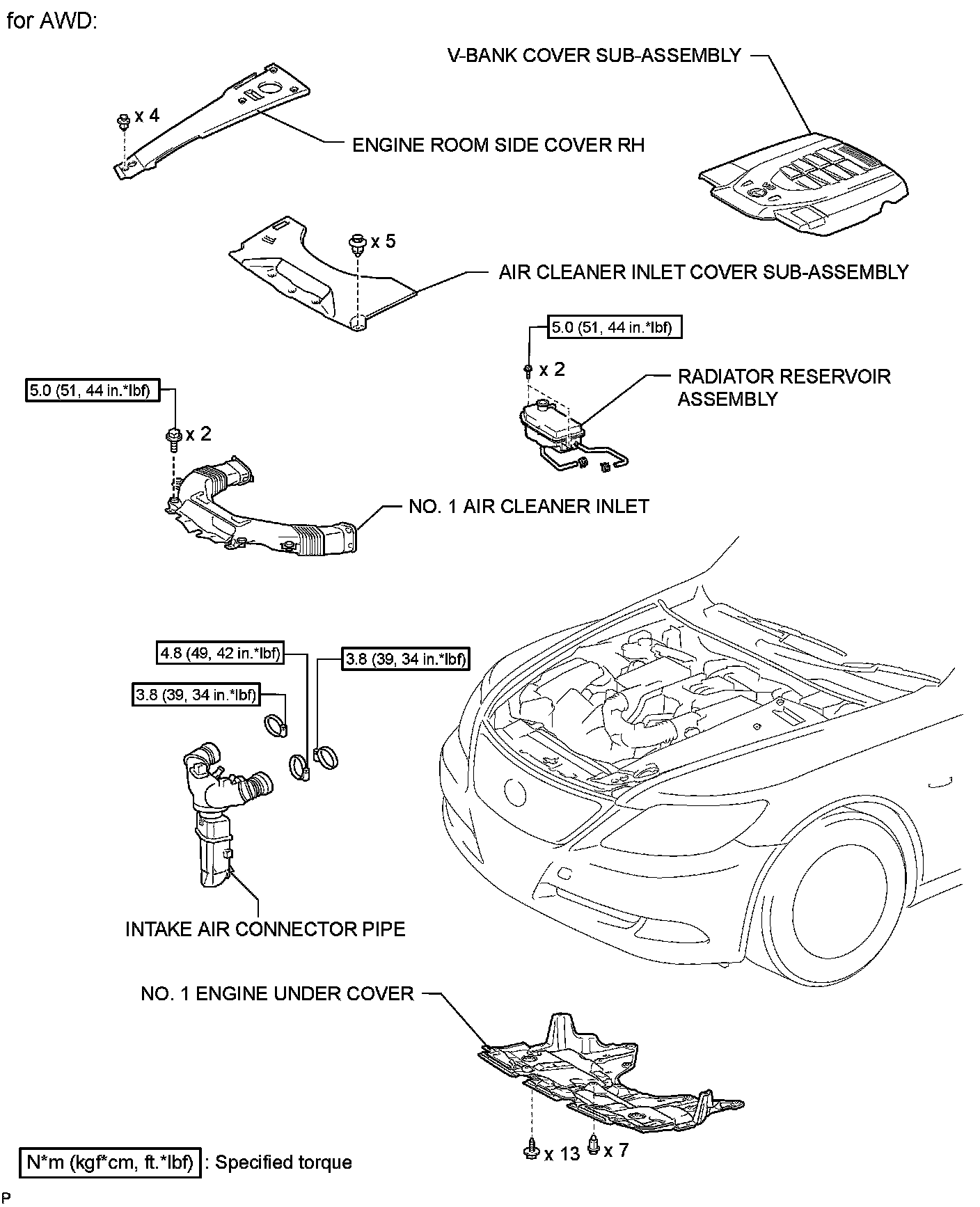 for AWD:

V-BANK COVER SUB-ASSEMBLY

x 4

ENGINE ROOM SIDE COVER RH

x 5

AIR CLEANER INLET COVER SUB-ASSEMBLY

5.0 (51, 44 in.*lbf)

x 2

RADIATOR RESERVOIR ASSEMBLY

5.0 (51, 44 in.*lbf)

x 2

NO. 1 AIR CLEANER INLET

4.8 (49, 42 in.*lbf)

3.8 (39, 34 in.*lbf)

3.8 (39, 34 in.*lbf)

INTAKE AIR CONNECTOR PIPE

NO. 1 ENGINE UNDER COVER

x 13

x 7

N*m (kgf*cm, ft.*lbf) : Specified torque

P