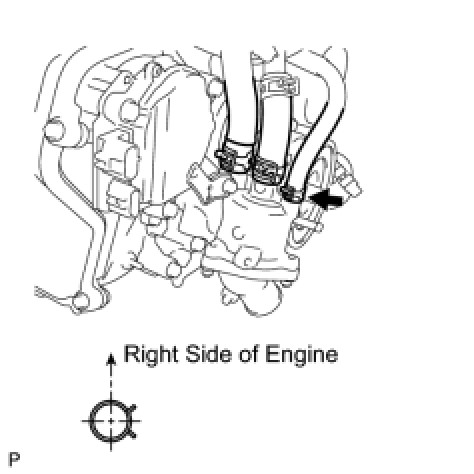 Right Side of Engine

P