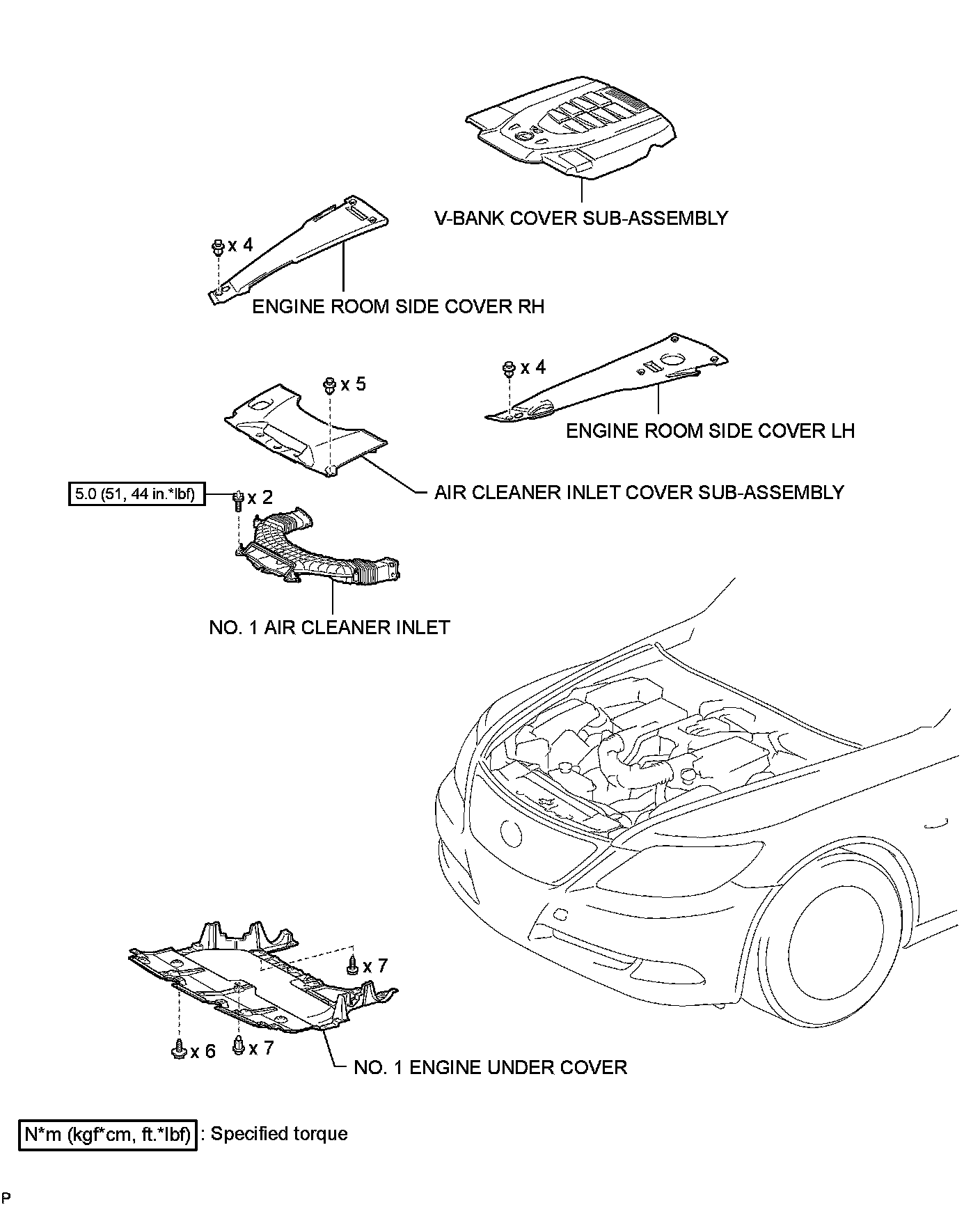 V-BANK COVER SUB-ASSEMBLY

x 4

ENGINE ROOM SIDE COVER RH

x 4

x 5

ENGINE ROOM SIDE COVER LH

AIR CLEANER INLET COVER SUB-ASSEMBLY

5.0 (51, 44 in.*lbf)

x 2

NO. 1 AIR CLEANER INLET

x 7

x 6

x 7

NO. 1 ENGINE UNDER COVER

N*m (kgf*cm, ft.*lbf) : Specified torque

P