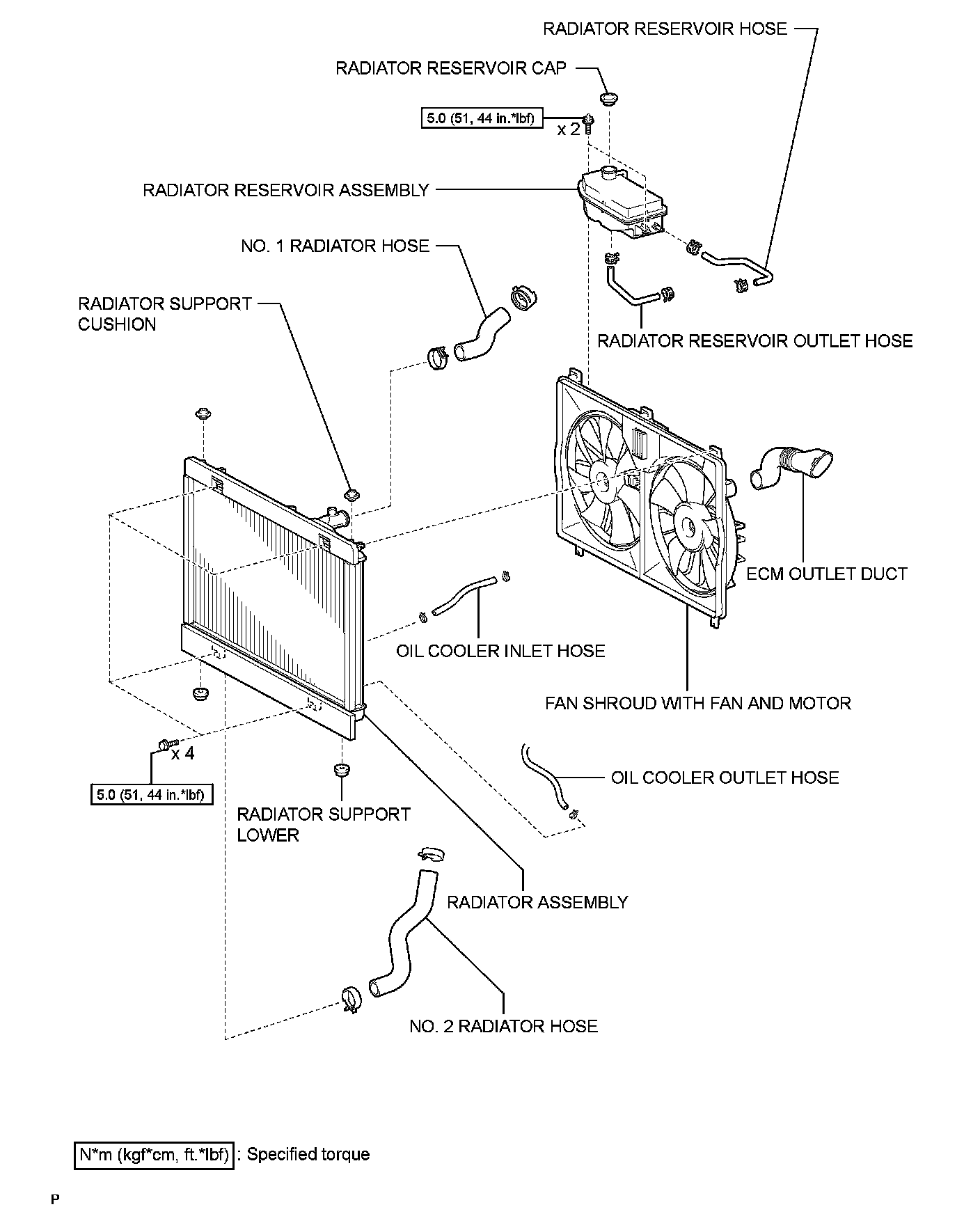 RADIATOR RESERVOIR HOSE

RADIATOR RESERVOIR CAP

5.0 (51, 44 in.*lbf)

x 2

RADIATOR RESERVOIR ASSEMBLY

NO. 1 RADIATOR HOSE

RADIATOR SUPPORT CUSHION

RADIATOR RESERVOIR OUTLET HOSE

ECM OUTLET DUCT

OIL COOLER INLET HOSE

FAN SHROUD WITH FAN AND MOTOR

x 4

5.0 (51, 44 in.*lbf)

OIL COOLER OUTLET HOSE

RADIATOR SUPPORT LOWER

RADIATOR ASSEMBLY

NO. 2 RADIATOR HOSE

N*m (kgf*cm, ft.*lbf) : Specified torque

P