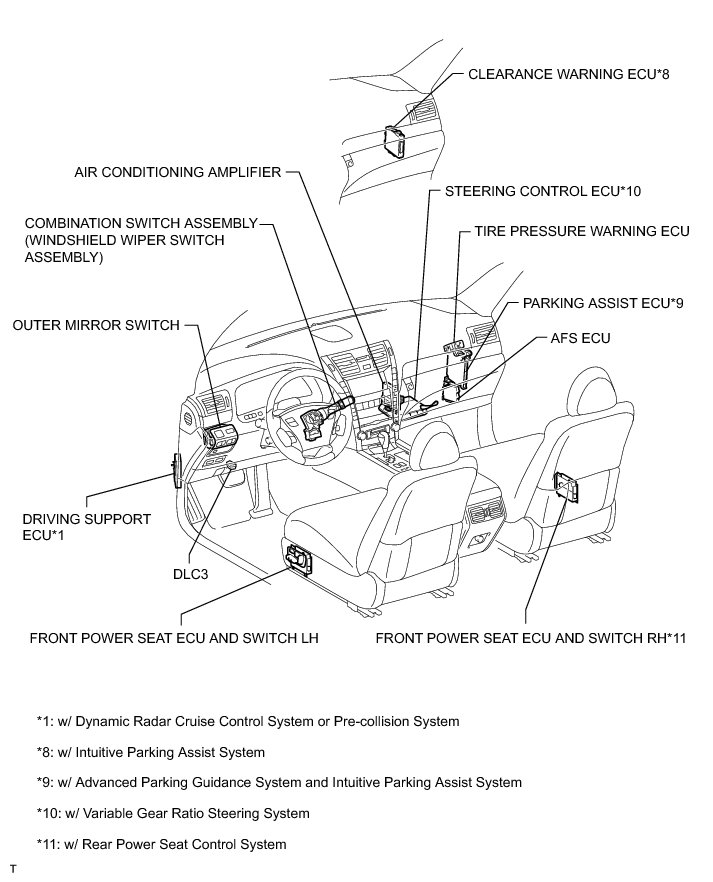 CLEARANCE WARNING ECU*8

AIR CONDITIONING AMPLIFIER

STEERING CONTROL ECU*10

COMBINATION SWITCH ASSEMBLY (WINDSHIELD WIPER SWITCH ASSEMBLY)

TIRE PRESSURE WARNING ECU

PARKING ASSIST ECU*9

OUTER MIRROR SWITCH

AFS ECU

DRIVING SUPPORT ECU*1

DLC3

FRONT POWER SEAT ECU AND SWITCH LH

FRONT POWER SEAT ECU AND SWITCH RH*11

*1: w/ Dynamic Radar Cruise Control System or Pre-collision System

*8: w/ Intuitive Parking Assist System

*9: w/ Advanced Parking Guidance System and Intuitive Parking Assist System

*10: w/ Variable Gear Ratio Steering System

*11: w/ Rear Power Seat Control System

T