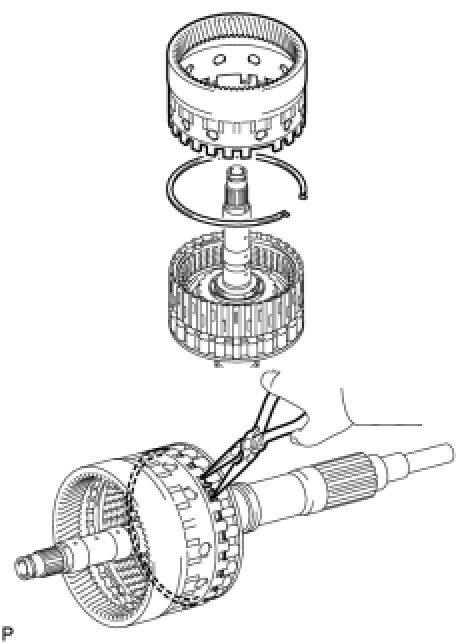 P