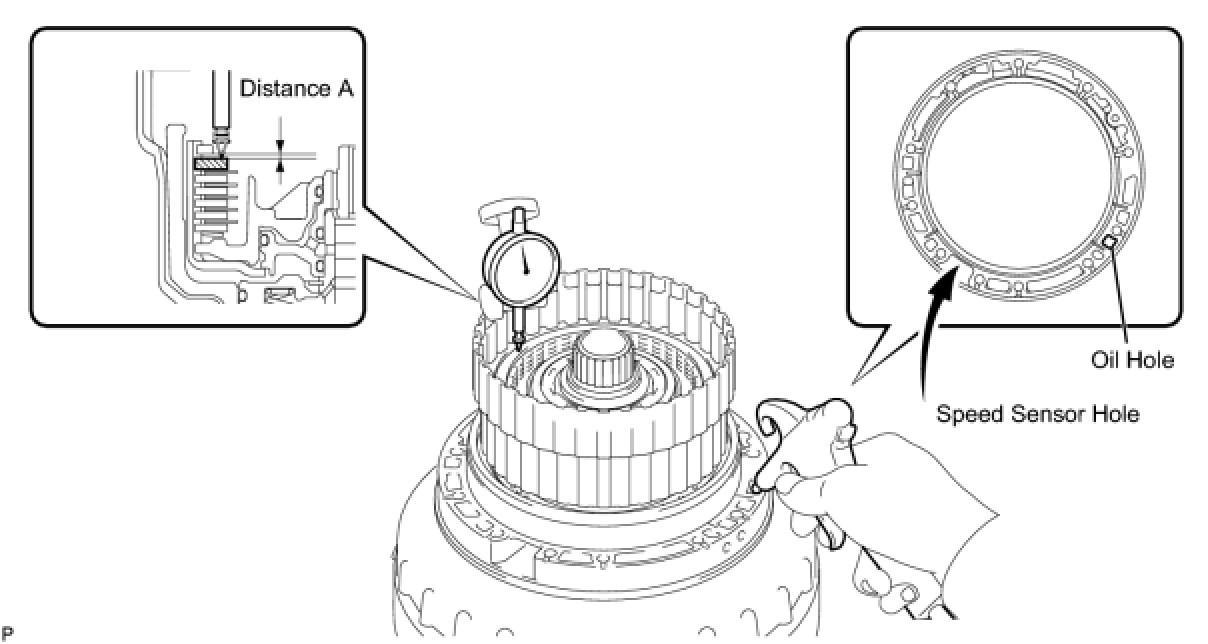 Distance A

Oil Hole

Speed Sensor Hole

P