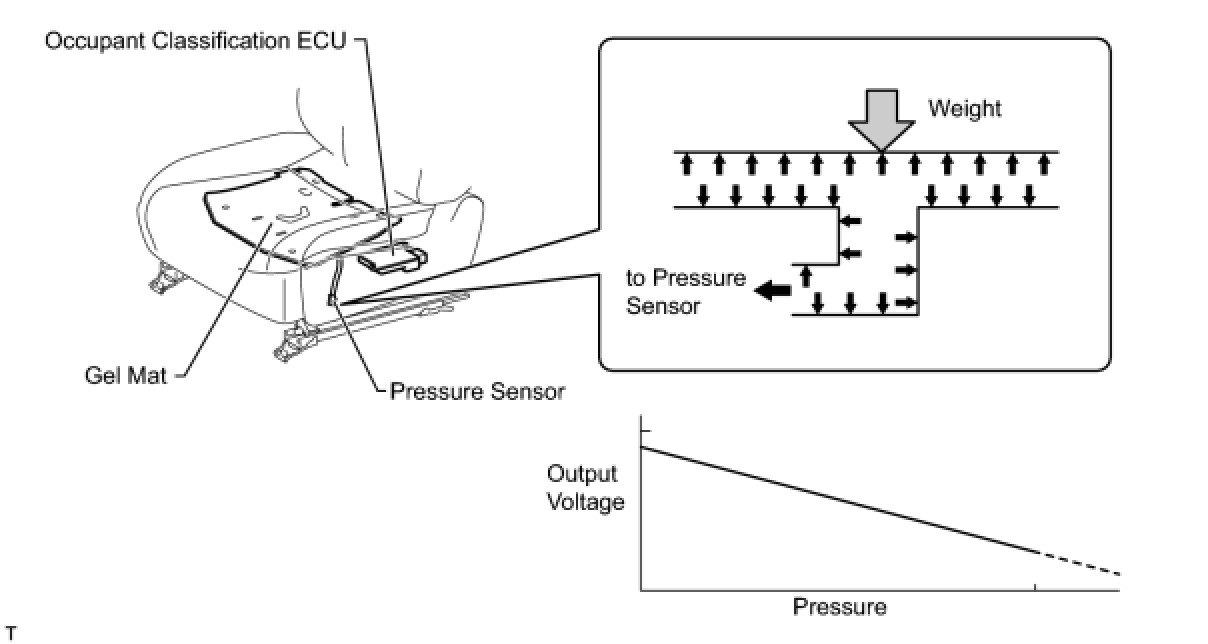 Occupant Classification ECU

Weight

to Pressure Sensor

Gel Mat

Pressure Sensor

Output Voltage

Pressure

T