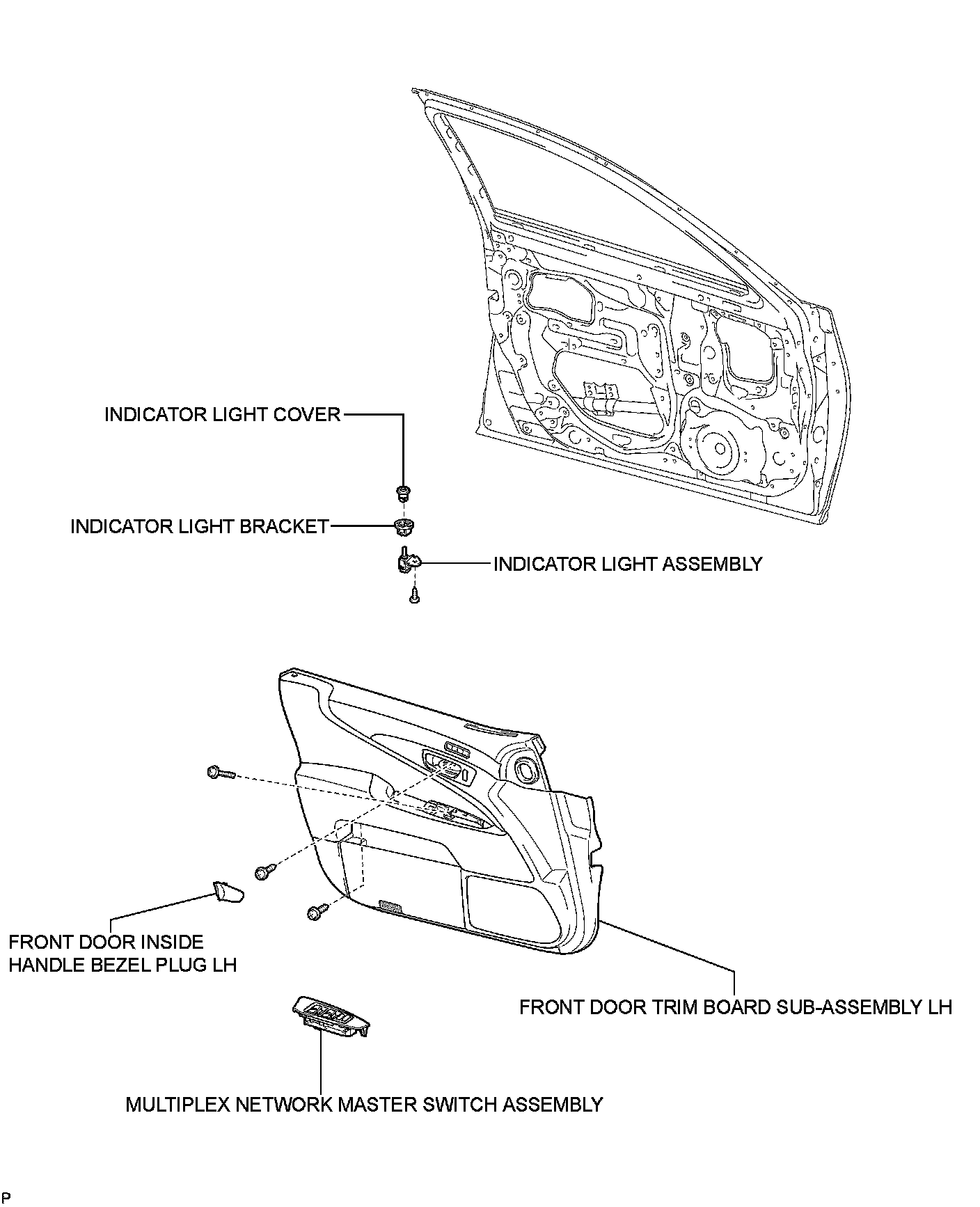 INDICATOR LIGHT COVER

INDICATOR LIGHT BRACKET

INDICATOR LIGHT ASSEMBLY

FRONT DOOR INSIDE HANDLE BEZEL PLUG LH

FRONT DOOR TRIM BOARD SUB-ASSEMBLY LH

MULTIPLEX NETWORK MASTER SWITCH ASSEMBLY

P