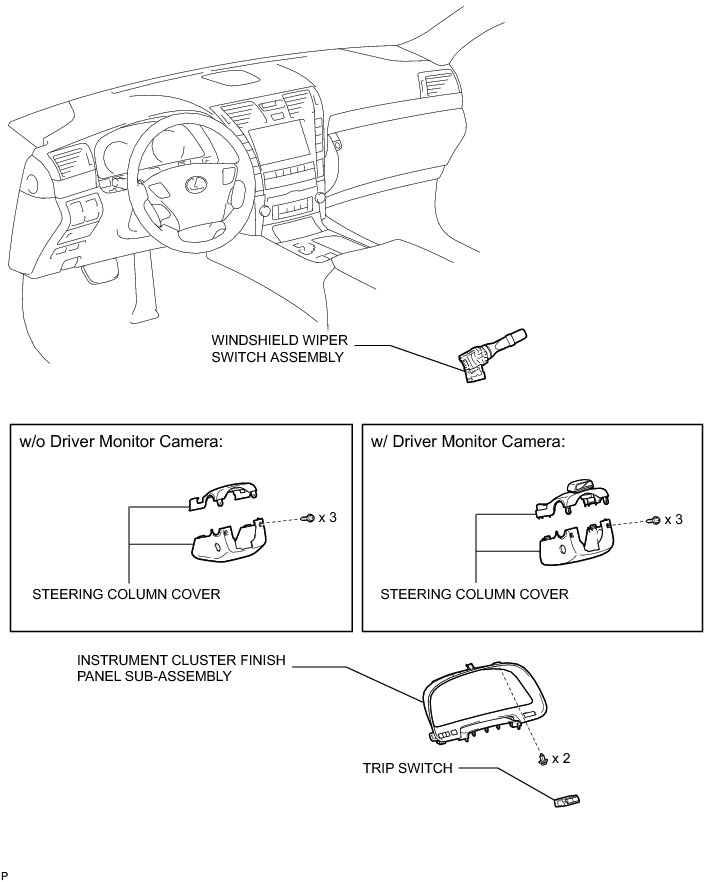 WINDSHIELD WIPER SWITCH ASSEMBLY

w/o Driver Monitor Camera:

x 3

STEERING COLUMN COVER

w/ Driver Monitor Camera:

x 3

STEERING COLUMN COVER

INSTRUMENT CLUSTER FINISH PANEL SUB-ASSEMBLY

x 2

TRIP SWITCH

P