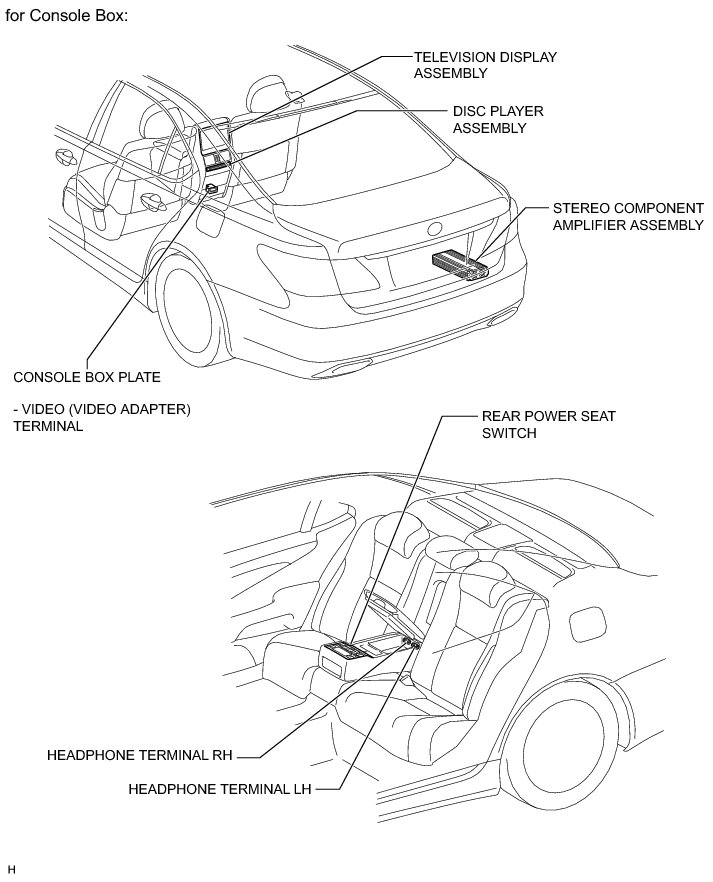 for Console Box:

TELEVISION DISPLAY ASSEMBLY

DISC PLAYER ASSEMBLY

STEREO COMPONENT AMPLIFIER ASSEMBLY

CONSOLE BOX PLATE

- VIDEO (VIDEO ADAPTER) TERMINAL

REAR POWER SEAT SWITCH

HEADPHONE TERMINAL RH

HEADPHONE TERMINAL LH

H