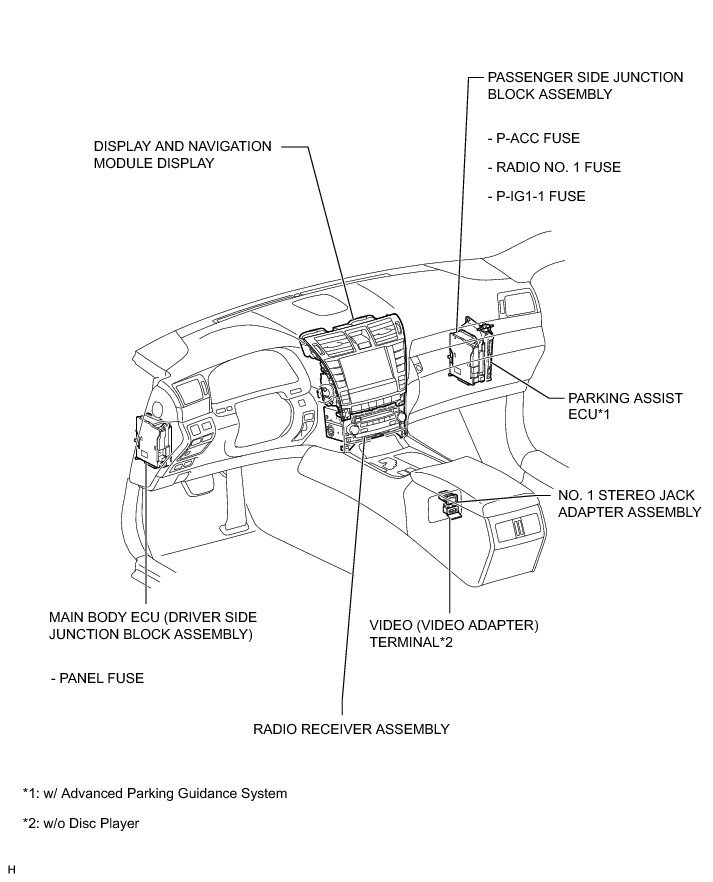 PASSENGER SIDE JUNCTION BLOCK ASSEMBLY

- P-ACC FUSE

- RADIO NO. 1 FUSE

- P-IG1-1 FUSE

DISPLAY AND NAVIGATION MODULE DISPLAY

PARKING ASSIST ECU*1

NO. 1 STEREO JACK ADAPTER ASSEMBLY

MAIN BODY ECU (DRIVER SIDE JUNCTION BLOCK ASSEMBLY)

- PANEL FUSE

VIDEO (VIDEO ADAPTER) TERMINAL*2

RADIO RECEIVER ASSEMBLY

*1: w/ Advanced Parking Guidance System

*2: w/o Disc Player

H