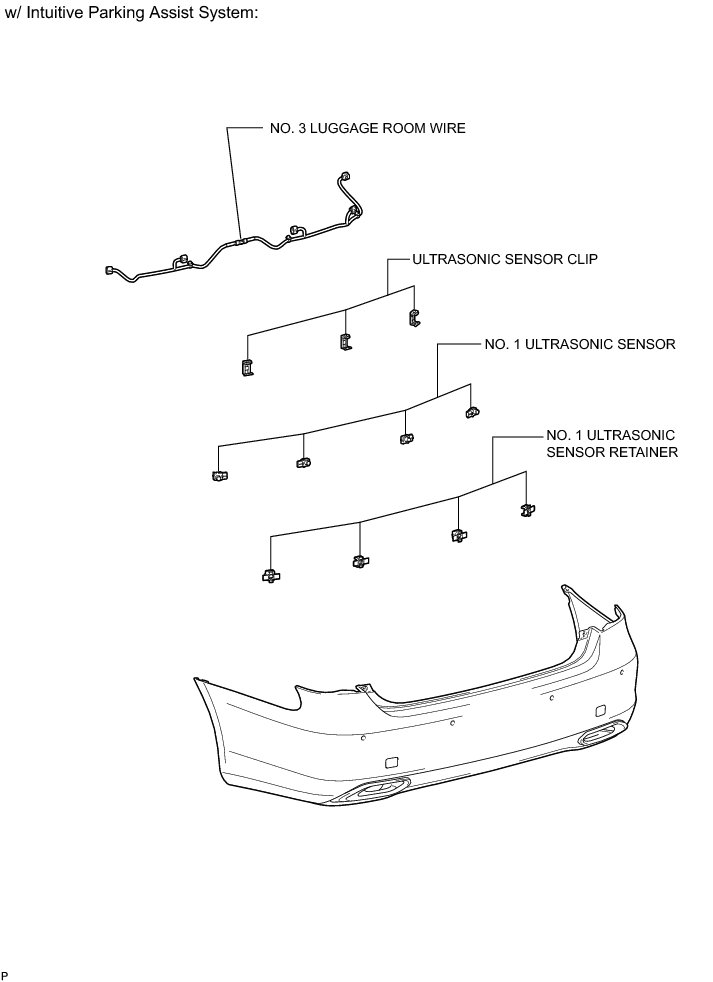 w/ Intuitive Parking Assist System:

NO. 3 LUGGAGE ROOM WIRE

ULTRASONIC SENSOR CLIP

NO. 1 ULTRASONIC SENSOR

NO. 1 ULTRASONIC SENSOR RETAINER

P