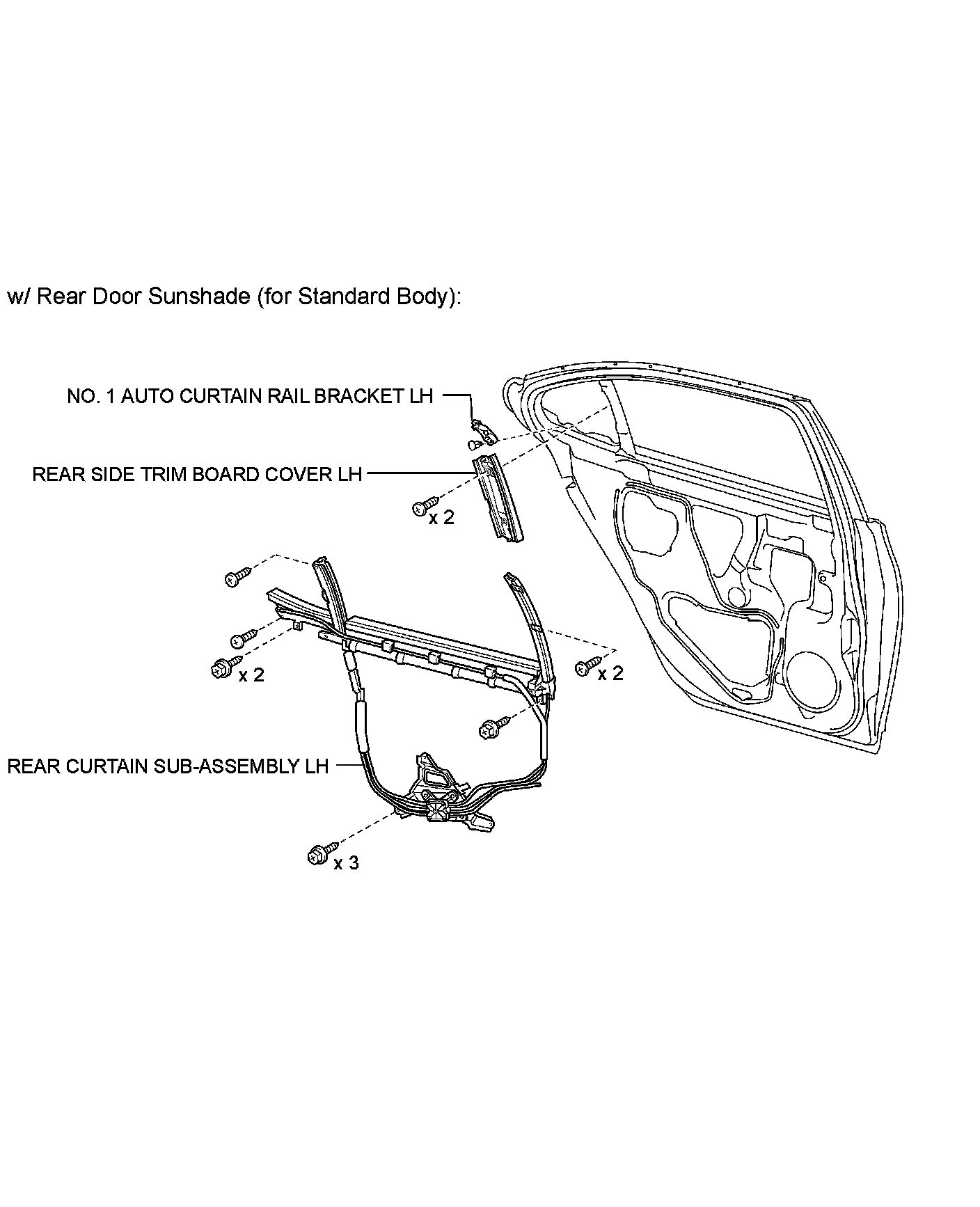 w/ Rear Door Sunshade (for Standard Body):

NO. 1 AUTO CURTAIN RAIL BRACKET LH

REAR SIDE TRIM BOARD COVER LH

x 2

x 2

x 2

REAR CURTAIN SUB-ASSEMBLY LH

x 3