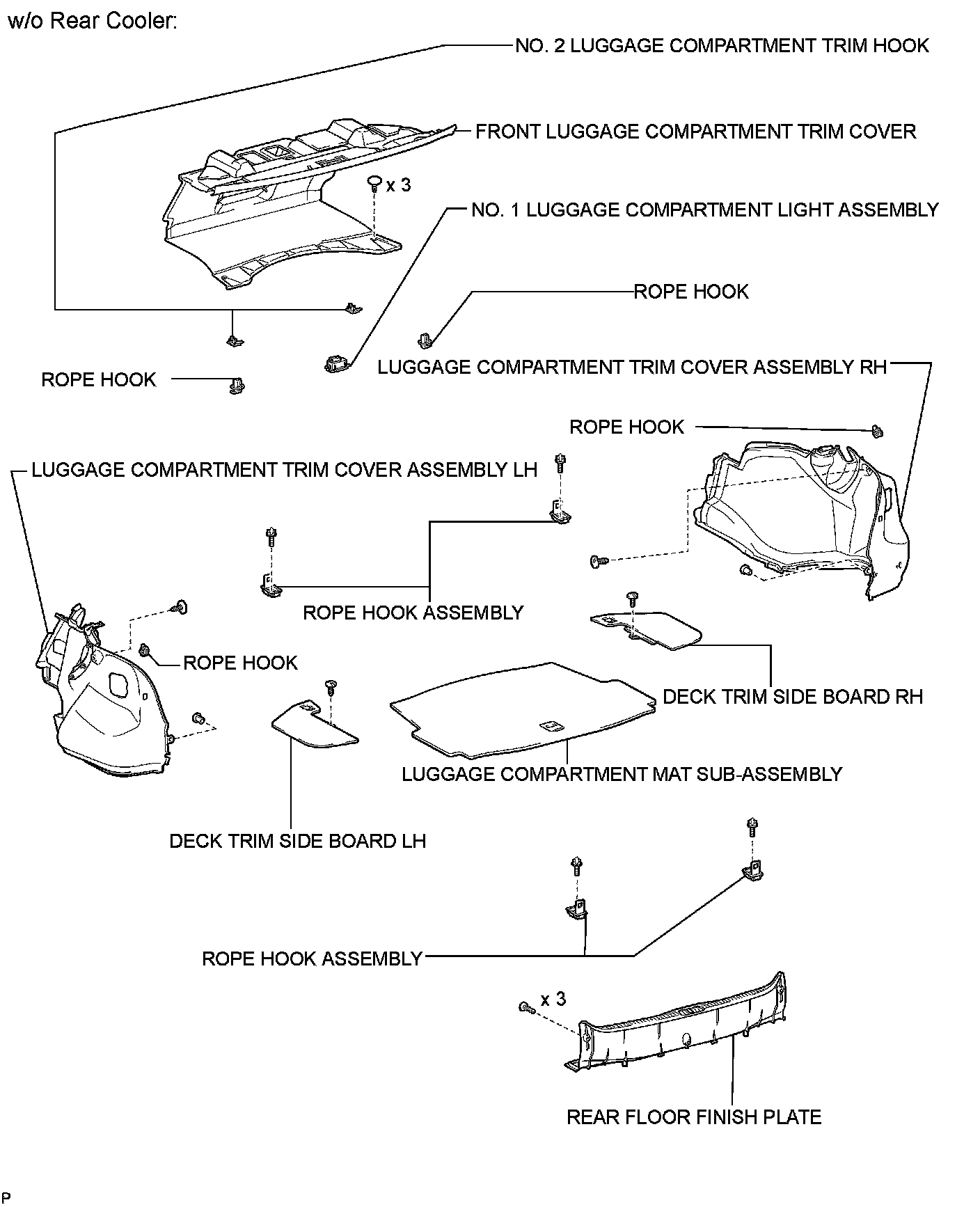 w/o Rear Cooler:

NO. 2 LUGGAGE COMPARTMENT TRIM HOOK

FRONT LUGGAGE COMPARTMENT TRIM COVER

x 3

NO. 1 LUGGAGE COMPARTMENT LIGHT ASSEMBLY

ROPE HOOK

ROPE HOOK

LUGGAGE COMPARTMENT TRIM COVER ASSEMBLY RH

ROPE HOOK

LUGGAGE COMPARTMENT TRIM COVER ASSEMBLY LH

ROPE HOOK ASSEMBLY

ROPE HOOK

DECK TRIM SIDE BOARD RH

LUGGAGE COMPARTMENT MAT SUB-ASSEMBLY

DECK TRIM SIDE BOARD LH

ROPE HOOK ASSEMBLY

x 3

REAR FLOOR FINISH PLATE

P