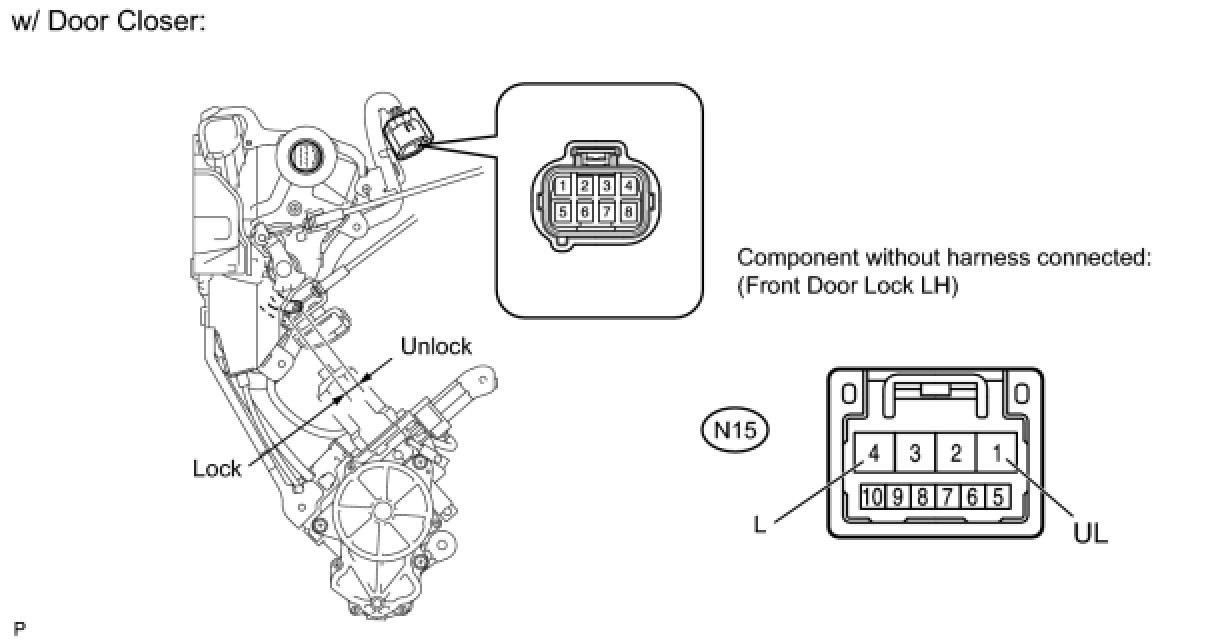 w/ Door Closer:

1 2 3 4
5 6 7 8

Component without harness connected:
(Front Door Lock LH)

Unlock

Lock

N15

4 3 2 1
10 9 8 7 6 5

L

UL

P