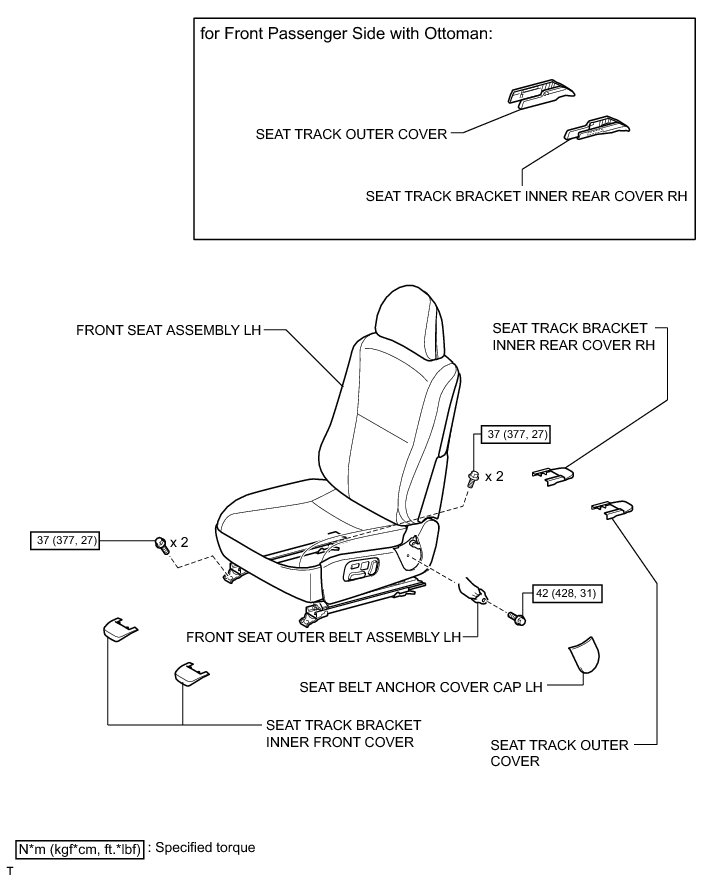 for Front Passenger Side with Ottoman:

SEAT TRACK OUTER COVER

SEAT TRACK BRACKET INNER REAR COVER RH

FRONT SEAT ASSEMBLY LH

SEAT TRACK BRACKET INNER REAR COVER RH

37 (377, 27)

x 2

37 (377, 27)

x 2

42 (428, 31)

FRONT SEAT OUTER BELT ASSEMBLY LH

SEAT BELT ANCHOR COVER CAP LH

SEAT TRACK BRACKET INNER FRONT COVER

SEAT TRACK OUTER COVER

N*m (kgf*cm, ft.*lbf) : Specified torque

T