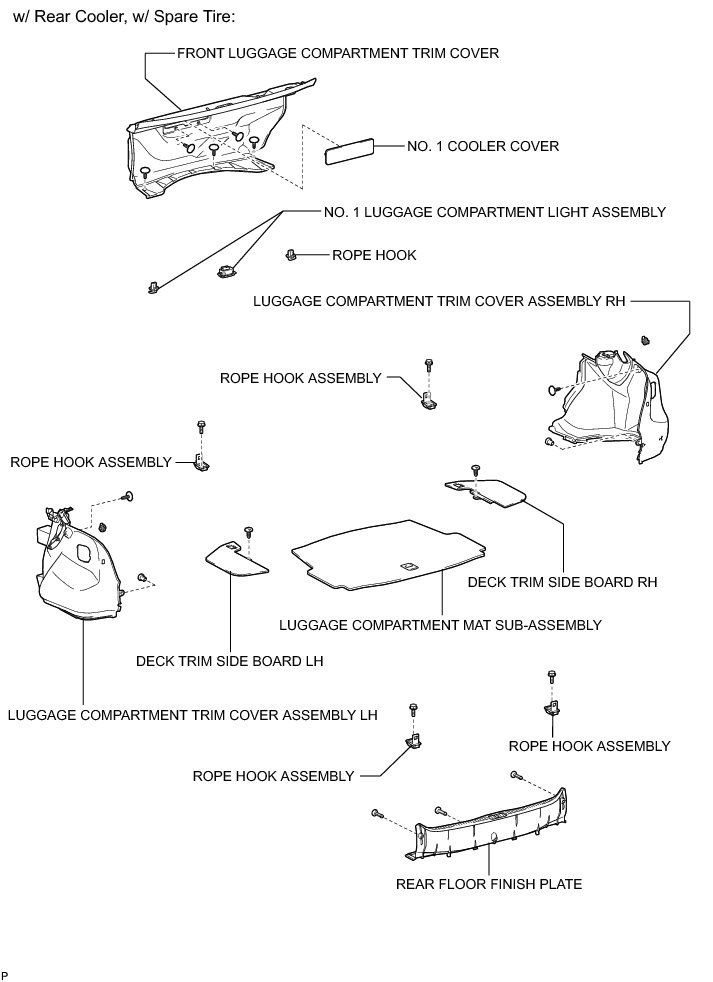 w/ Rear Cooler, w/ Spare Tire:

FRONT LUGGAGE COMPARTMENT TRIM COVER

NO. 1 COOLER COVER

NO. 1 LUGGAGE COMPARTMENT LIGHT ASSEMBLY

ROPE HOOK

LUGGAGE COMPARTMENT TRIM COVER ASSEMBLY RH

ROPE HOOK ASSEMBLY

ROPE HOOK ASSEMBLY

DECK TRIM SIDE BOARD RH

LUGGAGE COMPARTMENT MAT SUB-ASSEMBLY

DECK TRIM SIDE BOARD LH

LUGGAGE COMPARTMENT TRIM COVER ASSEMBLY LH

ROPE HOOK ASSEMBLY

ROPE HOOK ASSEMBLY

REAR FLOOR FINISH PLATE

P