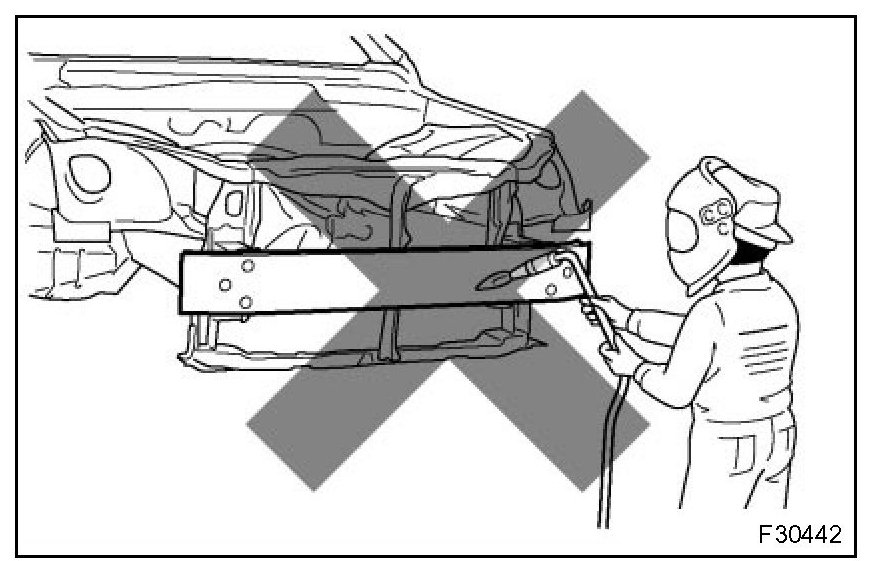 F30442