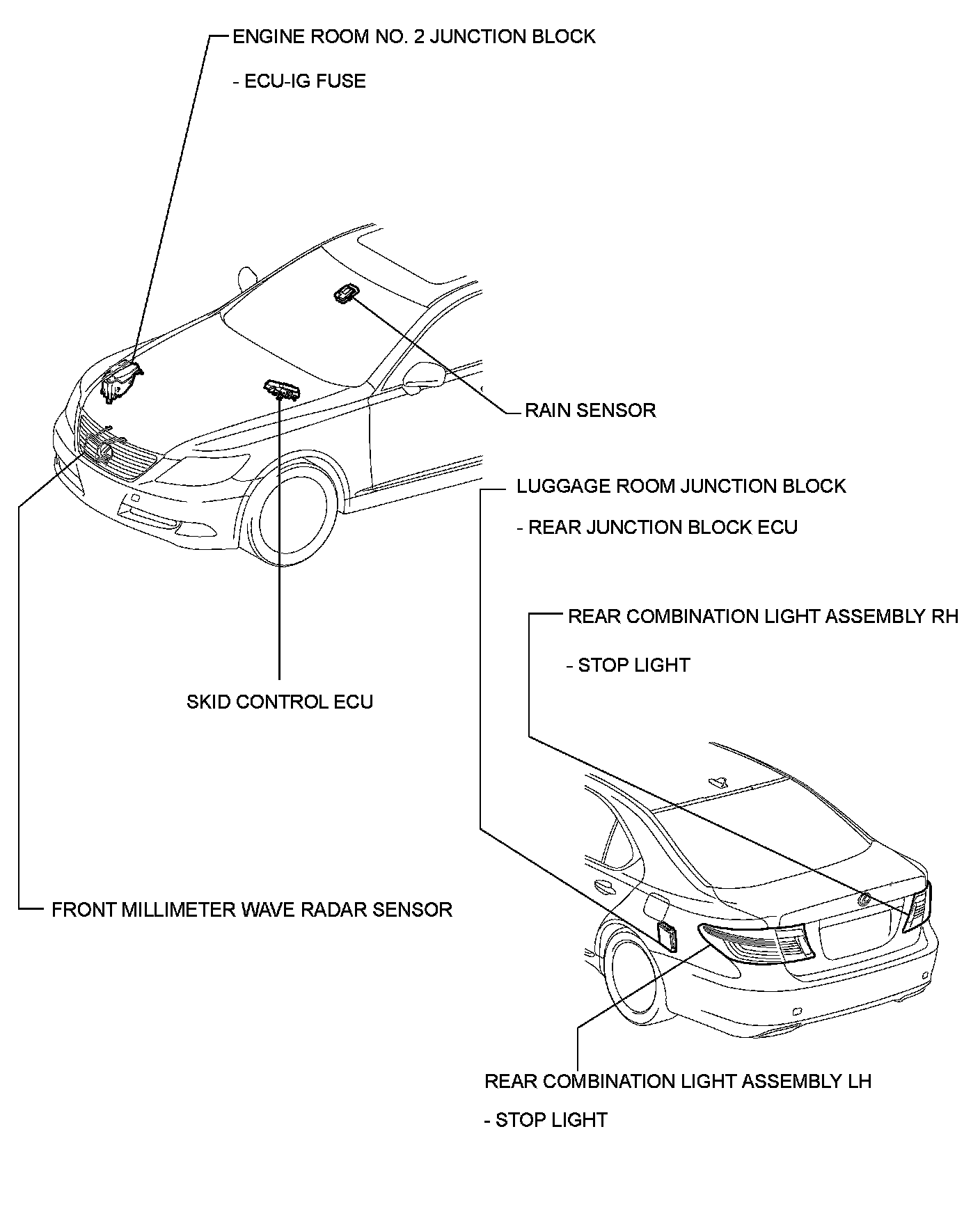 ENGINE ROOM NO. 2 JUNCTION BLOCK

- ECU-IG FUSE

RAIN SENSOR

LUGGAGE ROOM JUNCTION BLOCK

- REAR JUNCTION BLOCK ECU

REAR COMBINATION LIGHT ASSEMBLY RH

- STOP LIGHT

SKID CONTROL ECU

FRONT MILLIMETER WAVE RADAR SENSOR

REAR COMBINATION LIGHT ASSEMBLY LH

- STOP LIGHT