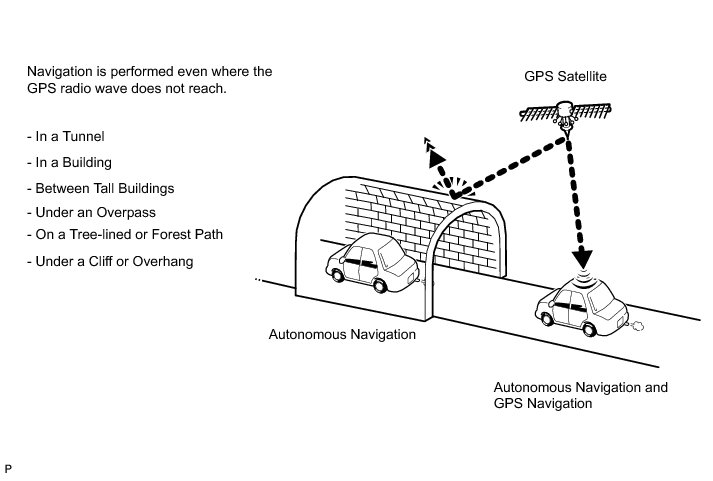 Navigation is performed even where the GPS radio wave does not reach.

- In a Tunnel
- In a Building
- Between Tall Buildings
- Under an Overpass
- On a Tree-lined or Forest Path
- Under a Cliff or Overhang

GPS Satellite

Autonomous Navigation

Autonomous Navigation and GPS Navigation

P