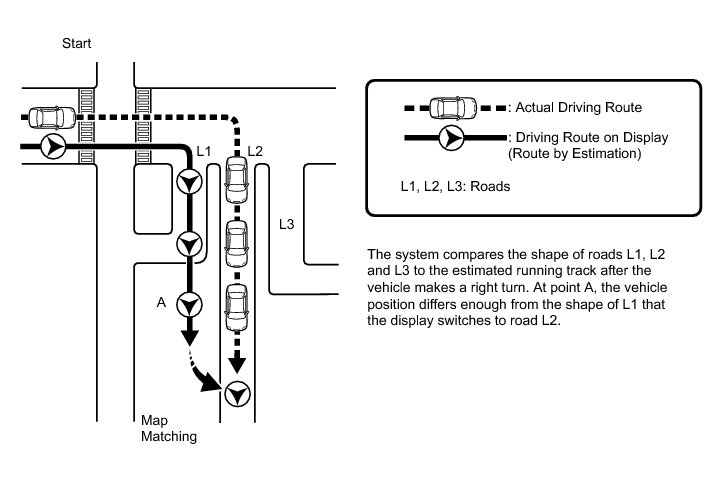 Start

L1

L2

L3

A

Map Matching

: Actual Driving Route

: Driving Route on Display (Route by Estimation)

L1, L2, L3: Roads

The system compares the shape of roads L1, L2 and L3 to the estimated running track after the vehicle makes a right turn. At point A, the vehicle position differs enough from the shape of L1 that the display switches to road L2.