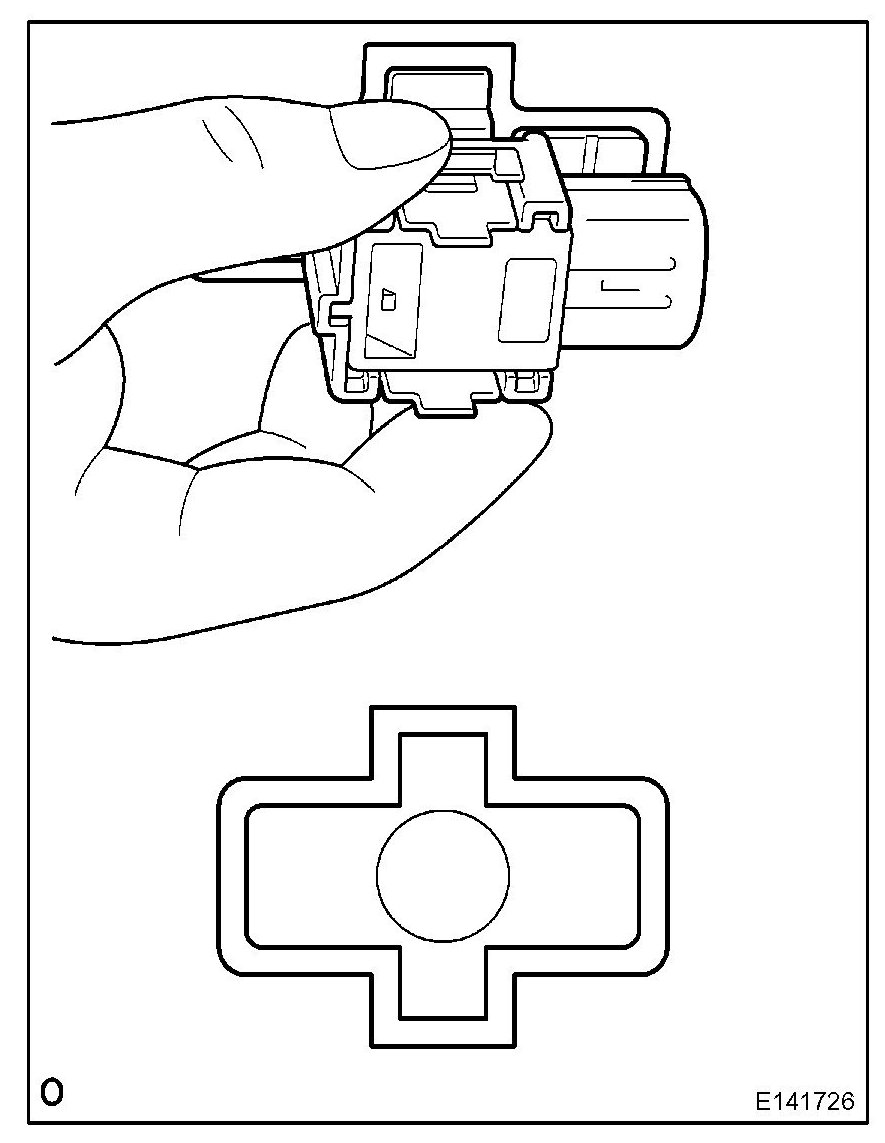 O

E141726