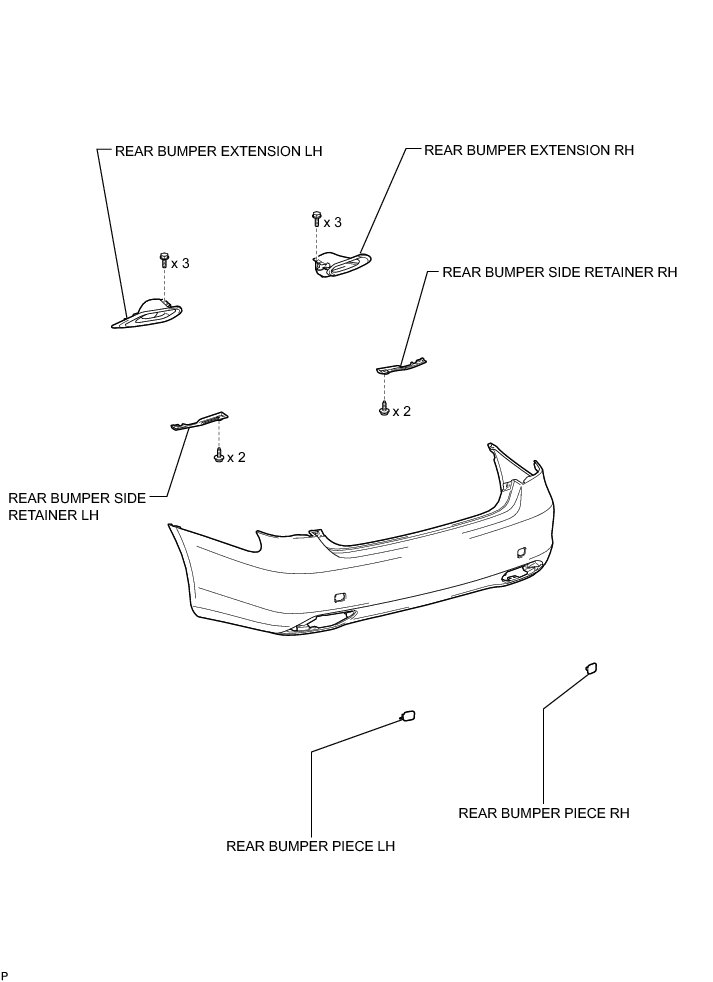 REAR BUMPER EXTENSION LH

REAR BUMPER EXTENSION RH

x 3

x 3

REAR BUMPER SIDE RETAINER RH

x 2

x 2

REAR BUMPER SIDE RETAINER LH

REAR BUMPER PIECE RH

REAR BUMPER PIECE LH

P