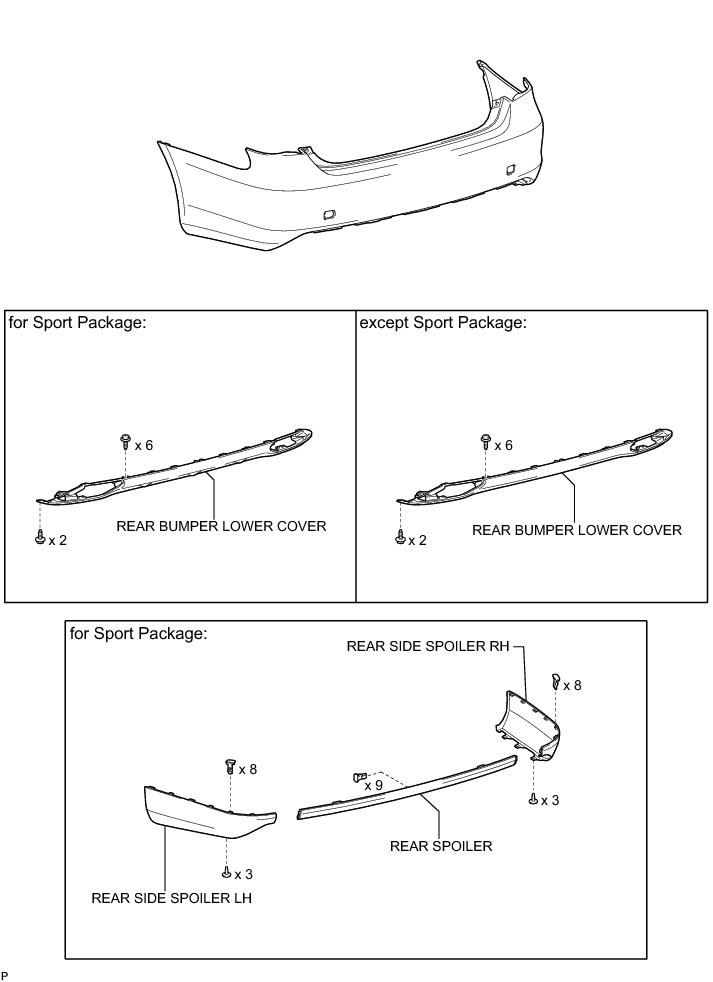 for Sport Package:

x 6

REAR BUMPER LOWER COVER

x 2

except Sport Package:

x 6

REAR BUMPER LOWER COVER

x 2

for Sport Package:

REAR SIDE SPOILER RH

x 8

x 8

x 9

x 3

REAR SPOILER

x 3

REAR SIDE SPOILER LH

P