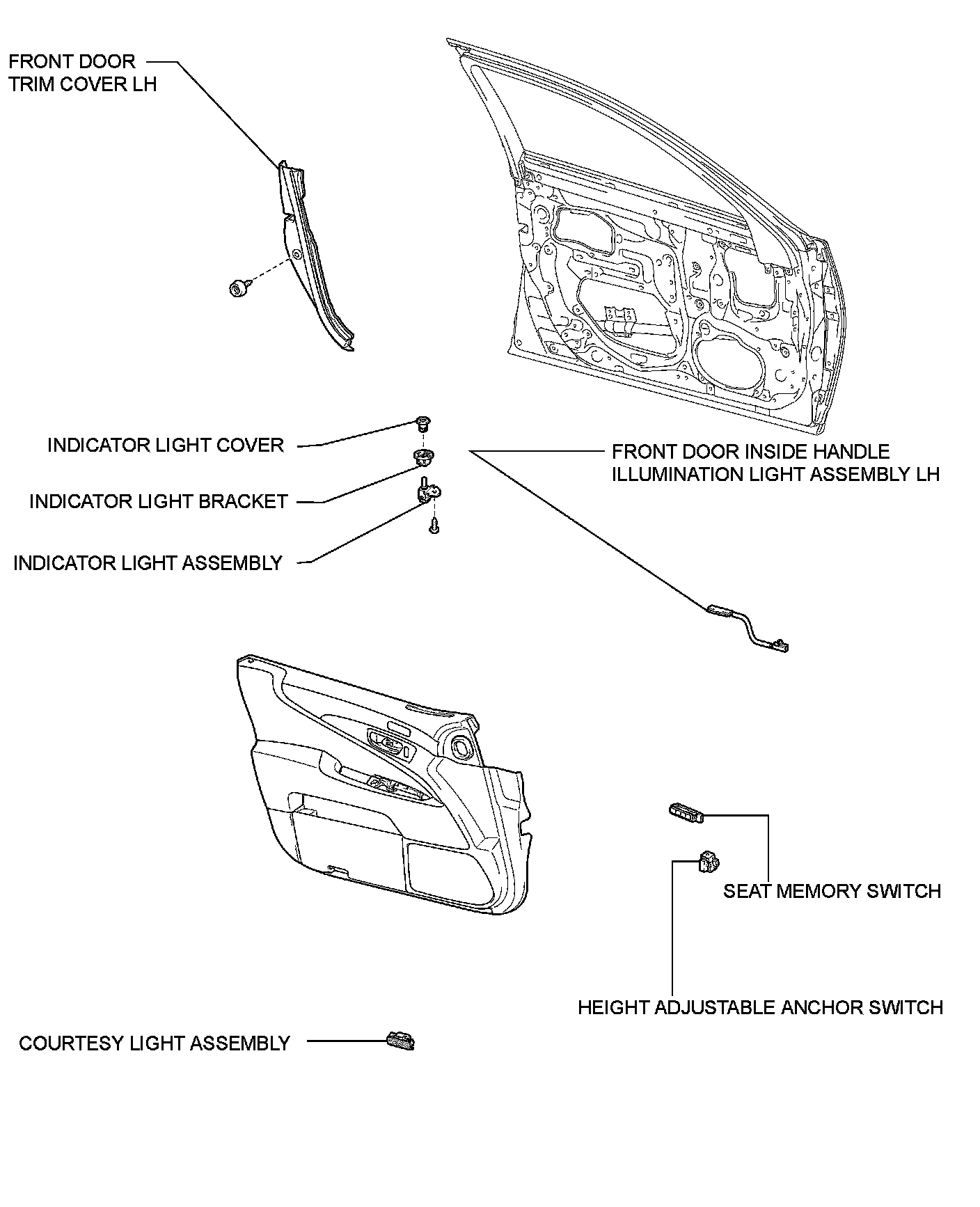 FRONT DOOR
TRIM COVER LH

INDICATOR LIGHT COVER

INDICATOR LIGHT BRACKET

INDICATOR LIGHT ASSEMBLY

FRONT DOOR INSIDE HANDLE
ILLUMINATION LIGHT ASSEMBLY LH

SEAT MEMORY SWITCH

HEIGHT ADJUSTABLE ANCHOR SWITCH

COURTESY LIGHT ASSEMBLY