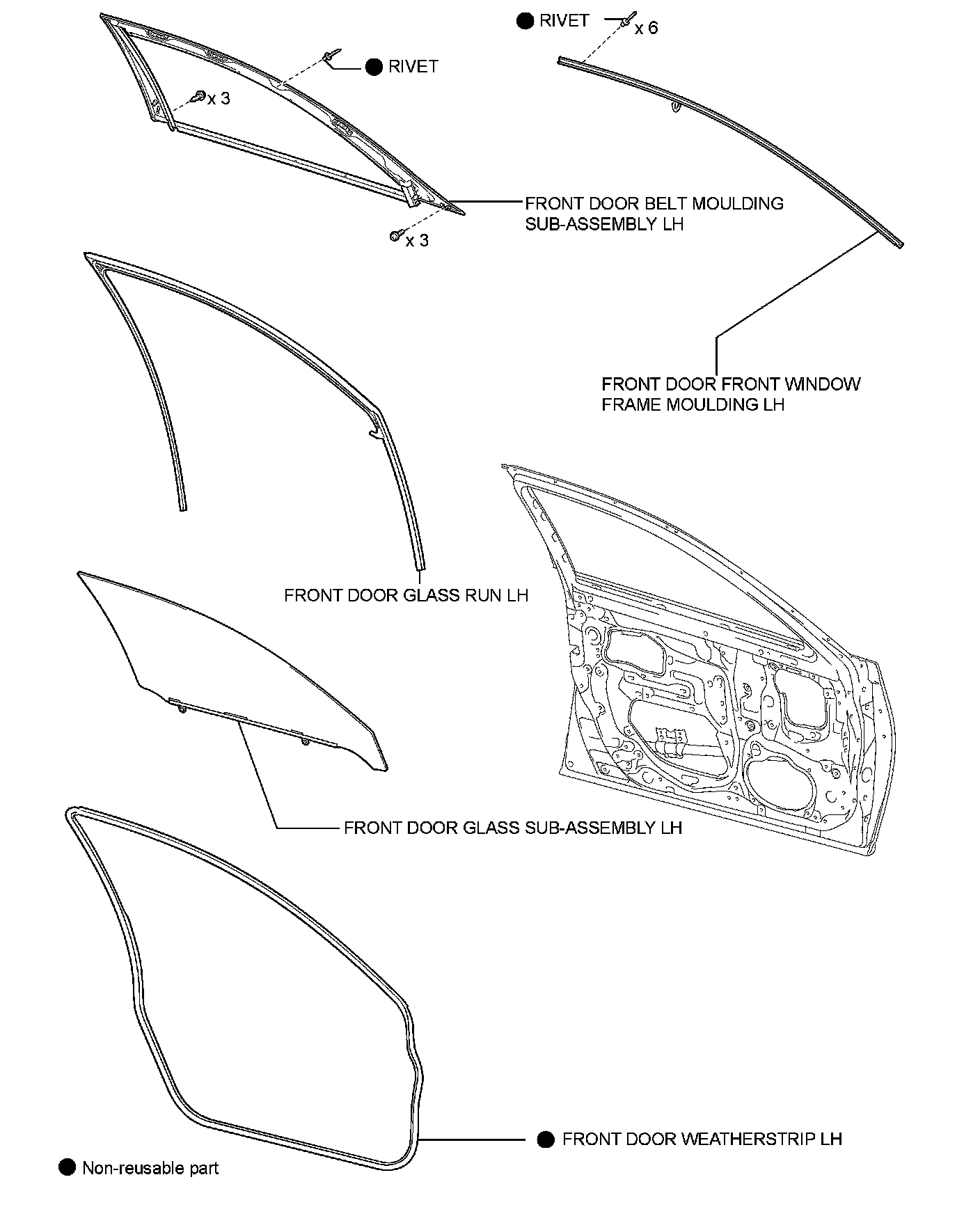 ● RIVET

x 6

● RIVET

x 3

FRONT DOOR BELT MOULDING SUB-ASSEMBLY LH

x 3

FRONT DOOR FRONT WINDOW FRAME MOULDING LH

FRONT DOOR GLASS RUN LH

FRONT DOOR GLASS SUB-ASSEMBLY LH

● FRONT DOOR WEATHERSTRIP LH

● Non-reusable part