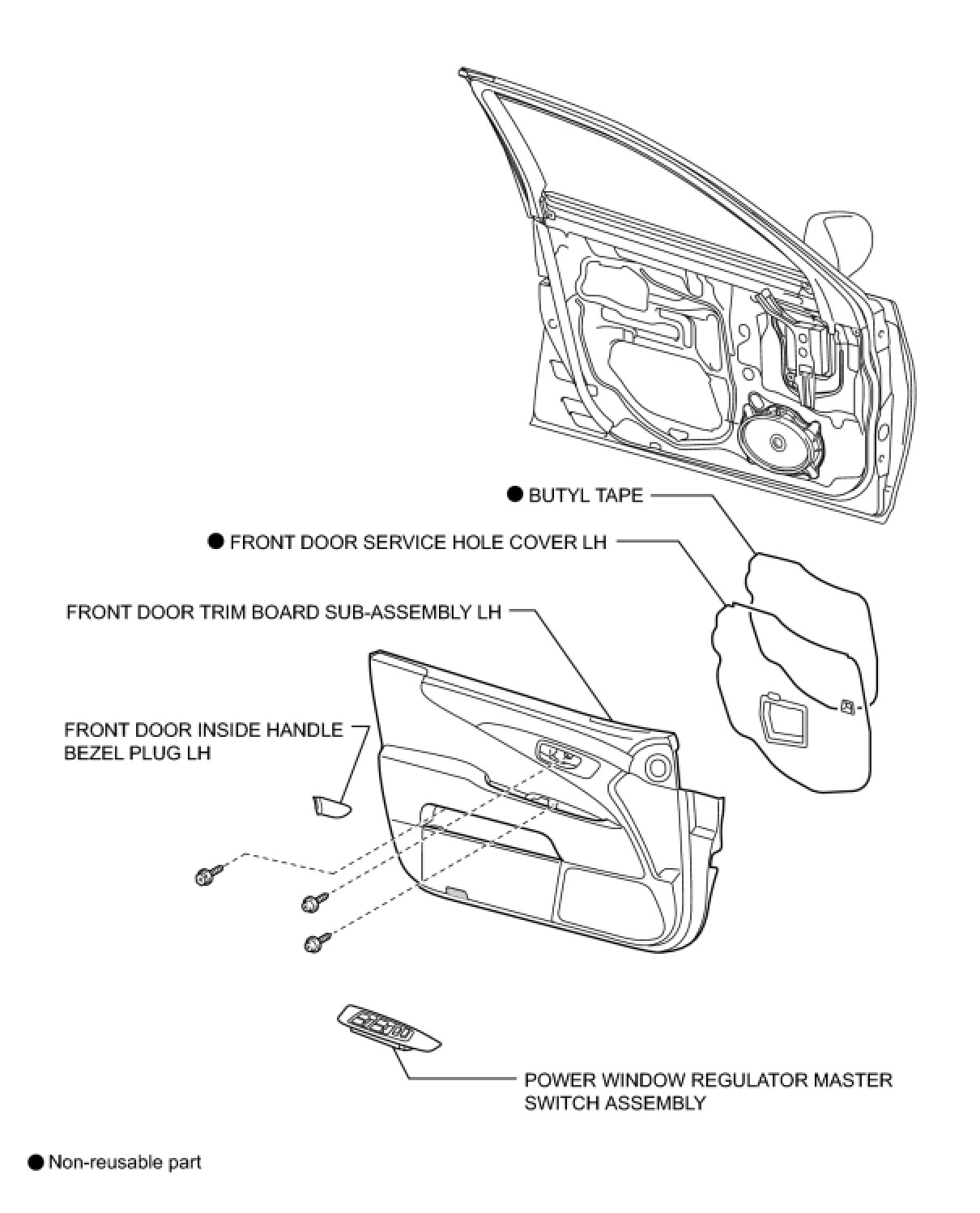 ● BUTYL TAPE

● FRONT DOOR SERVICE HOLE COVER LH

FRONT DOOR TRIM BOARD SUB-ASSEMBLY LH

FRONT DOOR INSIDE HANDLE BEZEL PLUG LH

POWER WINDOW REGULATOR MASTER SWITCH ASSEMBLY

● Non-reusable part