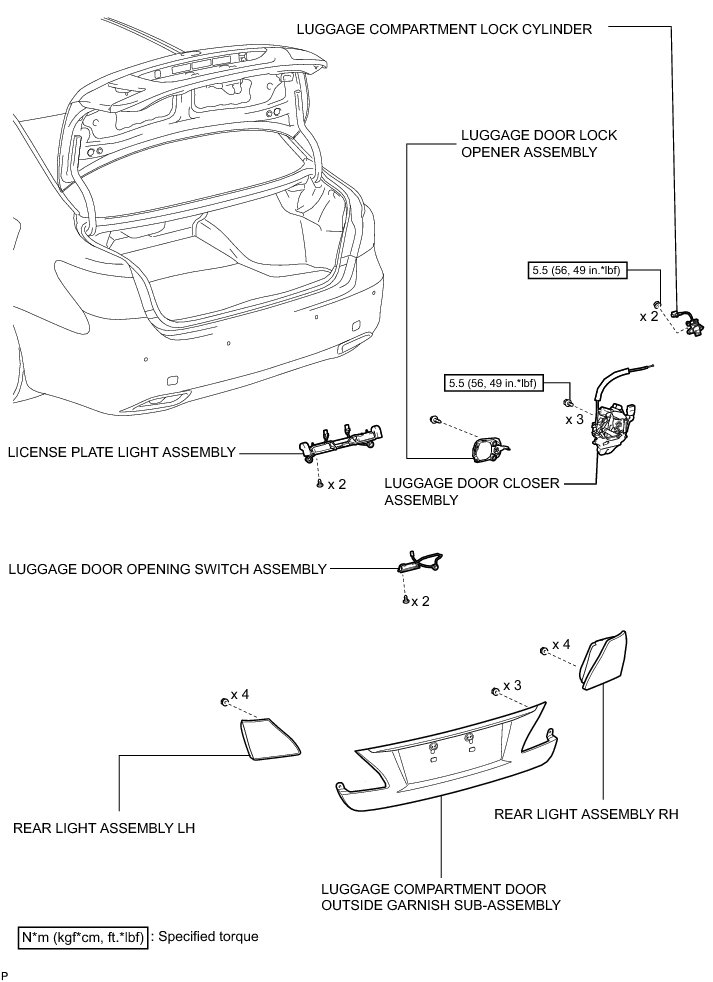 LUGGAGE COMPARTMENT LOCK CYLINDER

LUGGAGE DOOR LOCK OPENER ASSEMBLY

5.5 (56, 49 in.*lbf)

x 2

5.5 (56, 49 in.*lbf)

x 3

LICENSE PLATE LIGHT ASSEMBLY

x 2

LUGGAGE DOOR CLOSER ASSEMBLY

LUGGAGE DOOR OPENING SWITCH ASSEMBLY

x 2

x 4

x 4

x 3

REAR LIGHT ASSEMBLY LH

REAR LIGHT ASSEMBLY RH

LUGGAGE COMPARTMENT DOOR OUTSIDE GARNISH SUB-ASSEMBLY

N*m (kgf*cm, ft.*lbf) : Specified torque

P