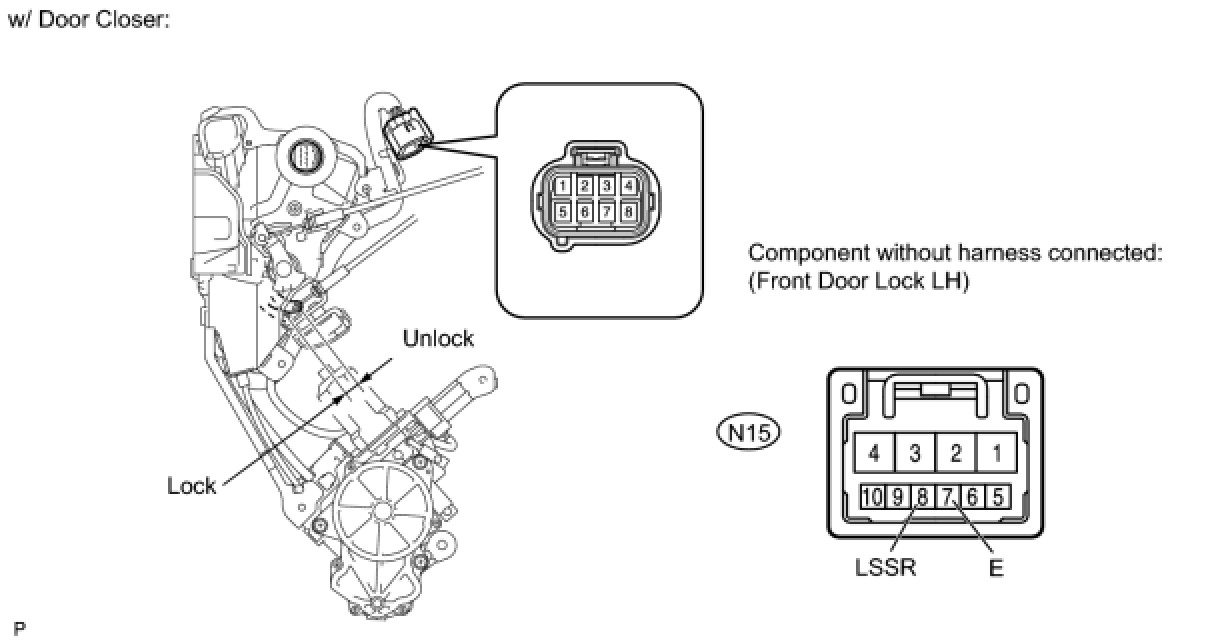 w/ Door Closer:

1 2 3 4
5 6 7 8

Component without harness connected:
(Front Door Lock LH)

Unlock

Lock

N15

4 3 2 1
10 9 8 7 6 5

LSSR
E

P