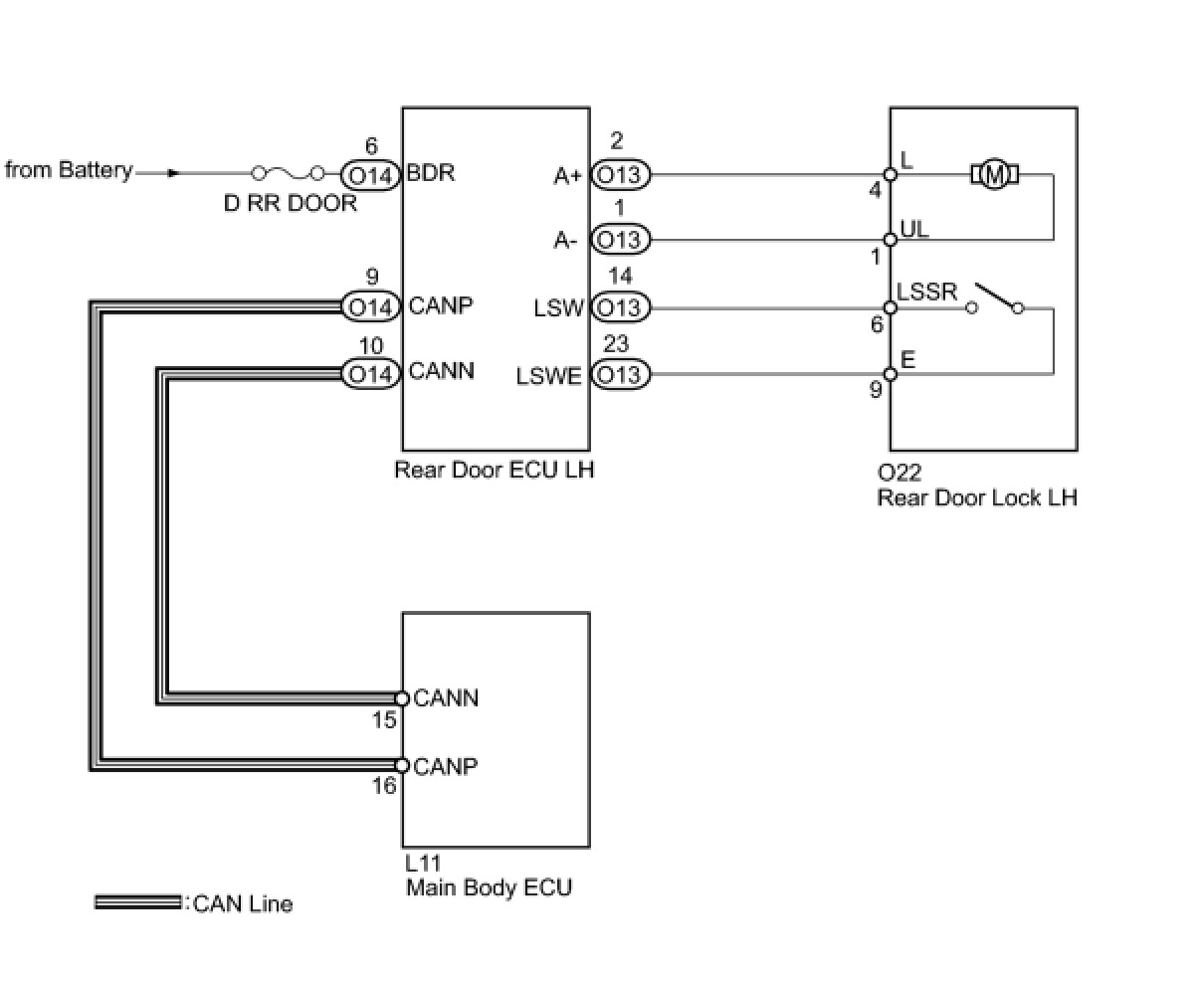 from Battery

D RR DOOR

6
O14
BDR

9
O14
CANP

10
O14
CANN

2
A+
O13

1
A-
O13

14
LSW
O13

23
LSWE
O13

Rear Door ECU LH

L
4

M

UL
1

LSSR
6

E
9

O22
Rear Door Lock LH

CANN
15

CANP
16

L11
Main Body ECU

:CAN Line