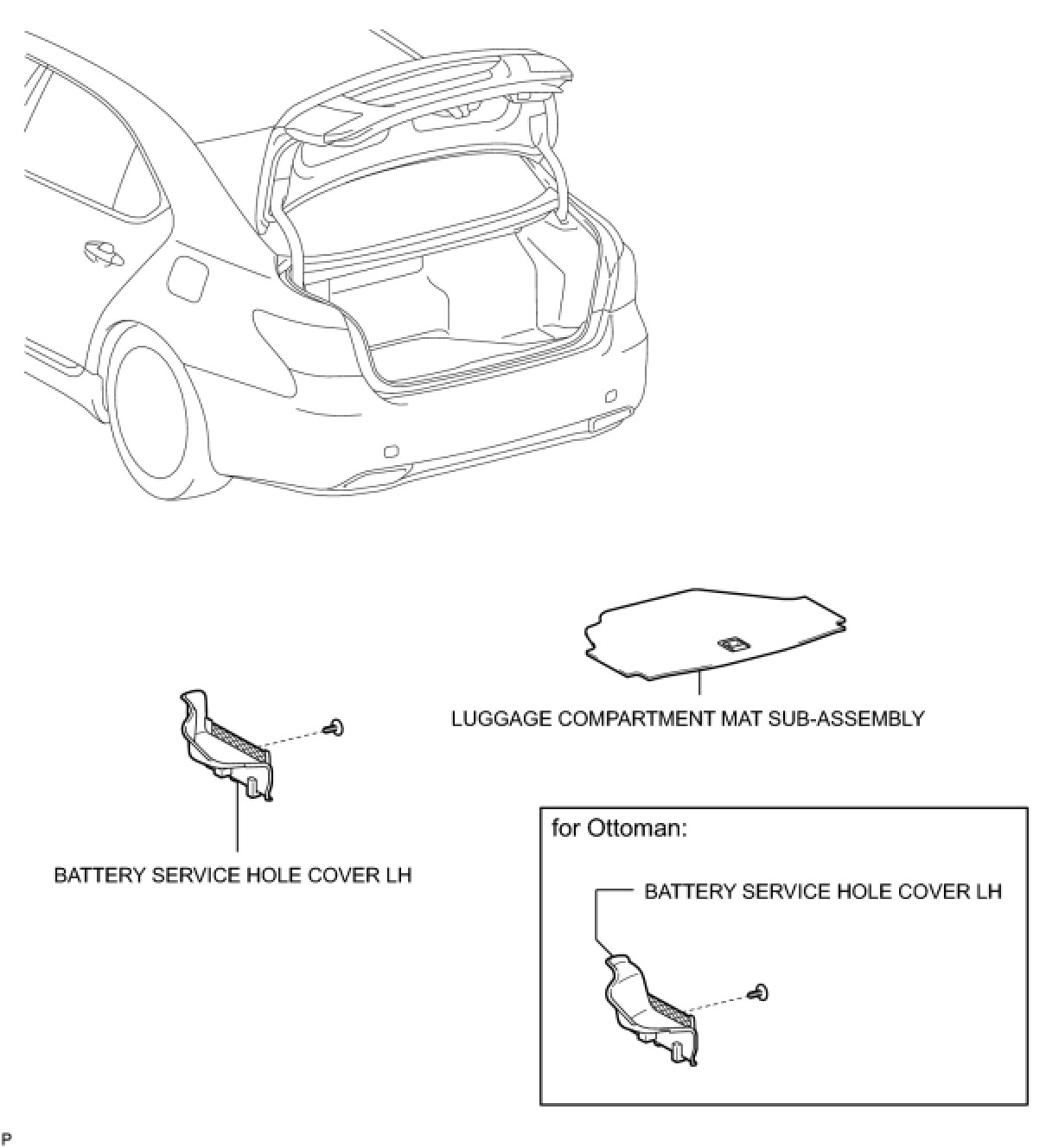 LUGGAGE COMPARTMENT MAT SUB-ASSEMBLY

BATTERY SERVICE HOLE COVER LH

for Ottoman:

BATTERY SERVICE HOLE COVER LH

P